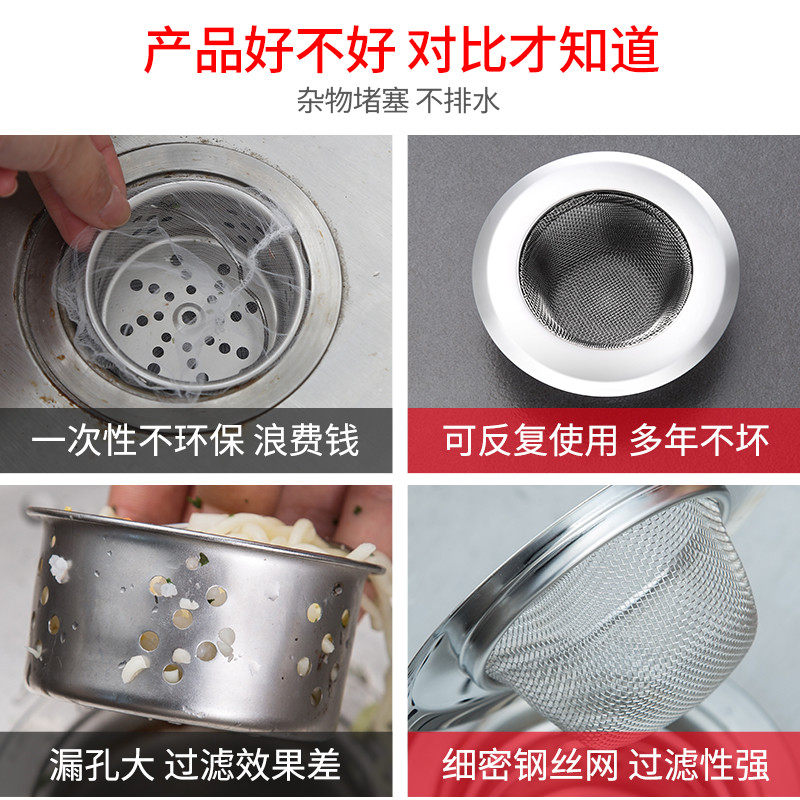 产品好不好 对比才知道

杂物堵塞 不排水

一次性不环保 浪费钱

可反复使用 多年不坏

漏孔大 过滤效果差

细密钢丝网 过滤性强