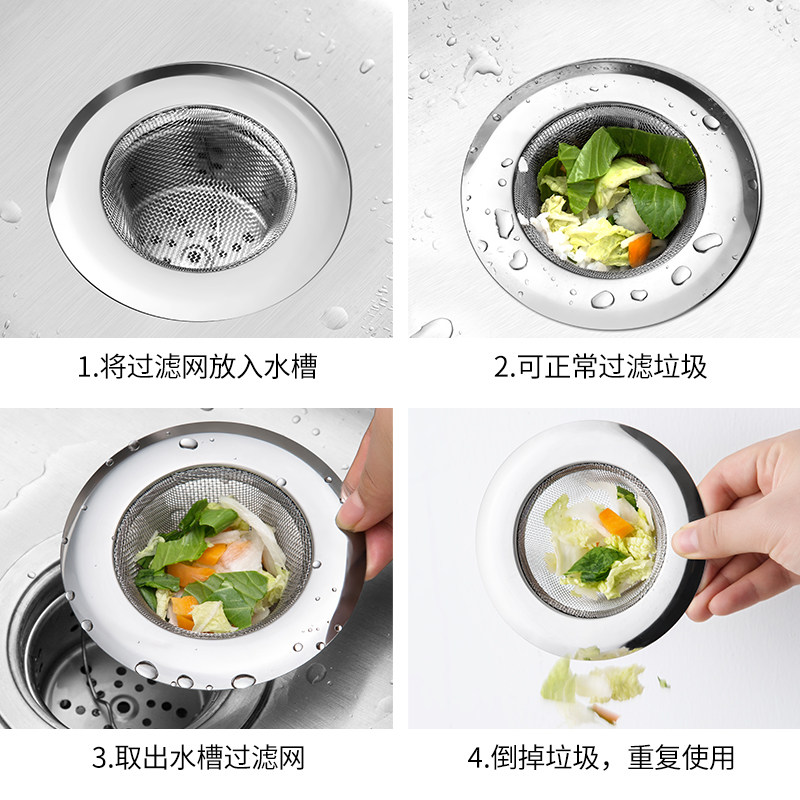 1.将过滤网放入水槽

2.可正常过滤垃圾

3.取出水槽过滤网

4.倒掉垃圾，重复使用