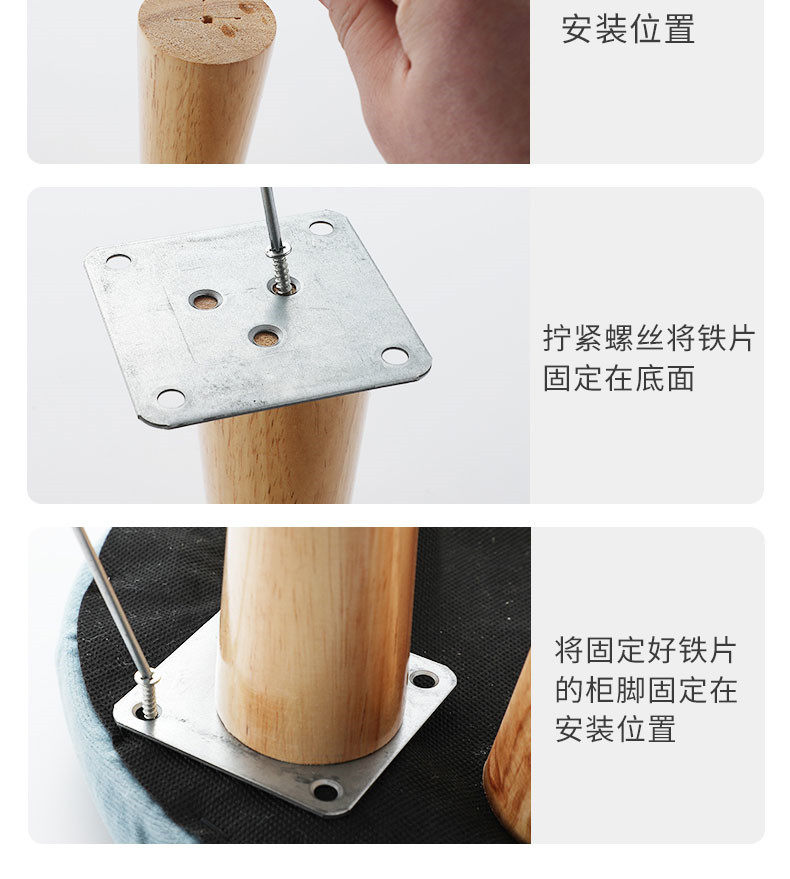 安装位置

拧紧螺丝将铁片固定在底面

将固定好铁片的柜脚固定在安装位置