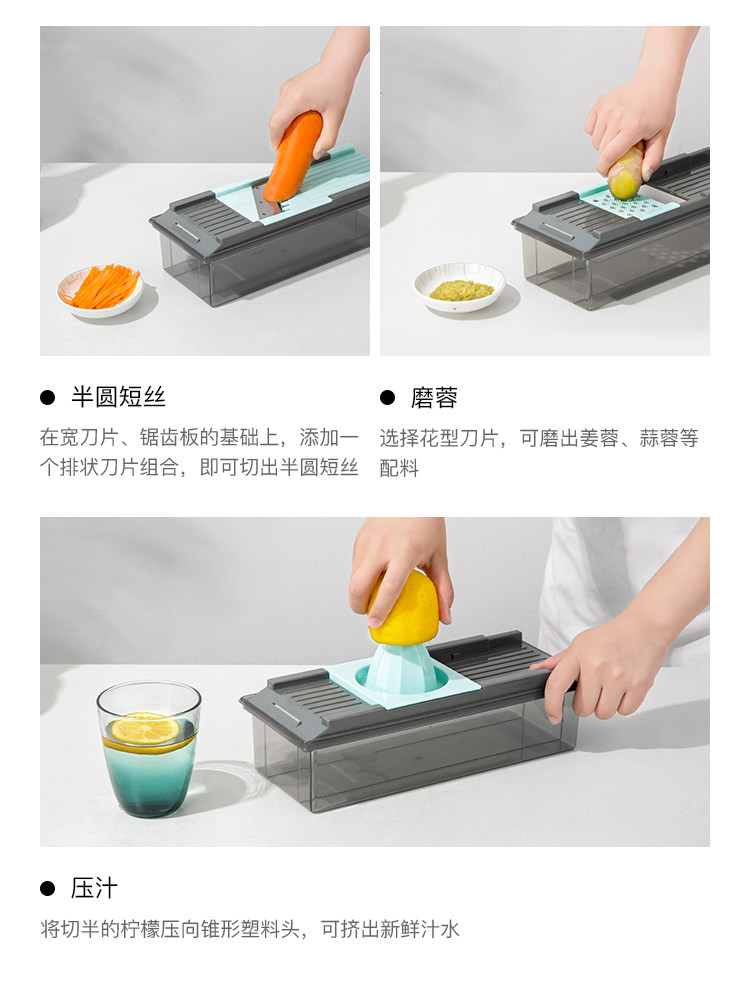 ● 半圆短丝

在宽刀片、锯齿板的基础上，添加一个排状刀片组合，即可切出半圆短丝

● 磨蓉

选择花型刀片，可磨出姜蓉、蒜蓉等配料

● 压汁

将切半的柠檬压向锥形塑料头，可挤出新鲜汁水