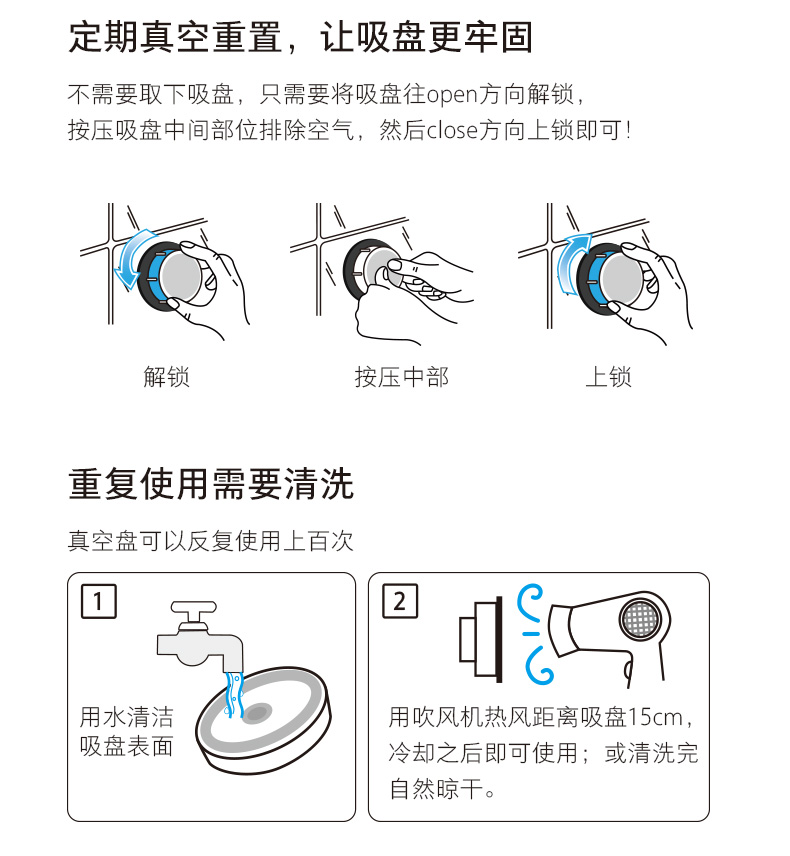 定期真空重置，让吸盘更牢固

不需要取下吸盘，只需要将吸盘往open方向解锁，按压吸盘中间部位排除空气，然后close方向上锁即可！

解锁

按压中部

上锁

重复使用需要清洗

真空盘可以反复使用上百次

1

用水清洁吸盘表面

2

用吹风机热风距离吸盘15cm，冷却之后即可使用；或清洗完自然晾干。