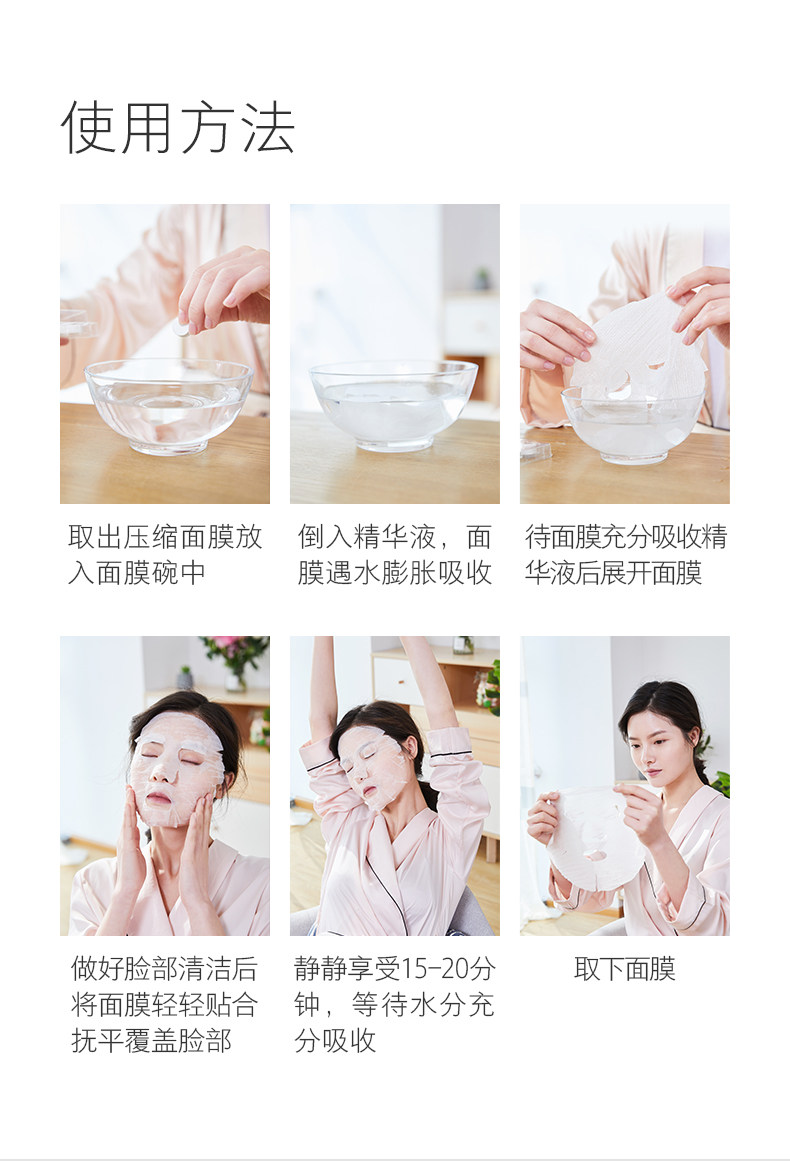 使用方法

取出压缩面膜放入面膜碗中

倒入精华液，面膜遇水膨胀吸收

待面膜充分吸收精华液后展开面膜

做好脸部清洁后将面膜轻轻贴合抚平覆盖脸部

静静享受15-20分钟，等待水分充分吸收

取下面膜