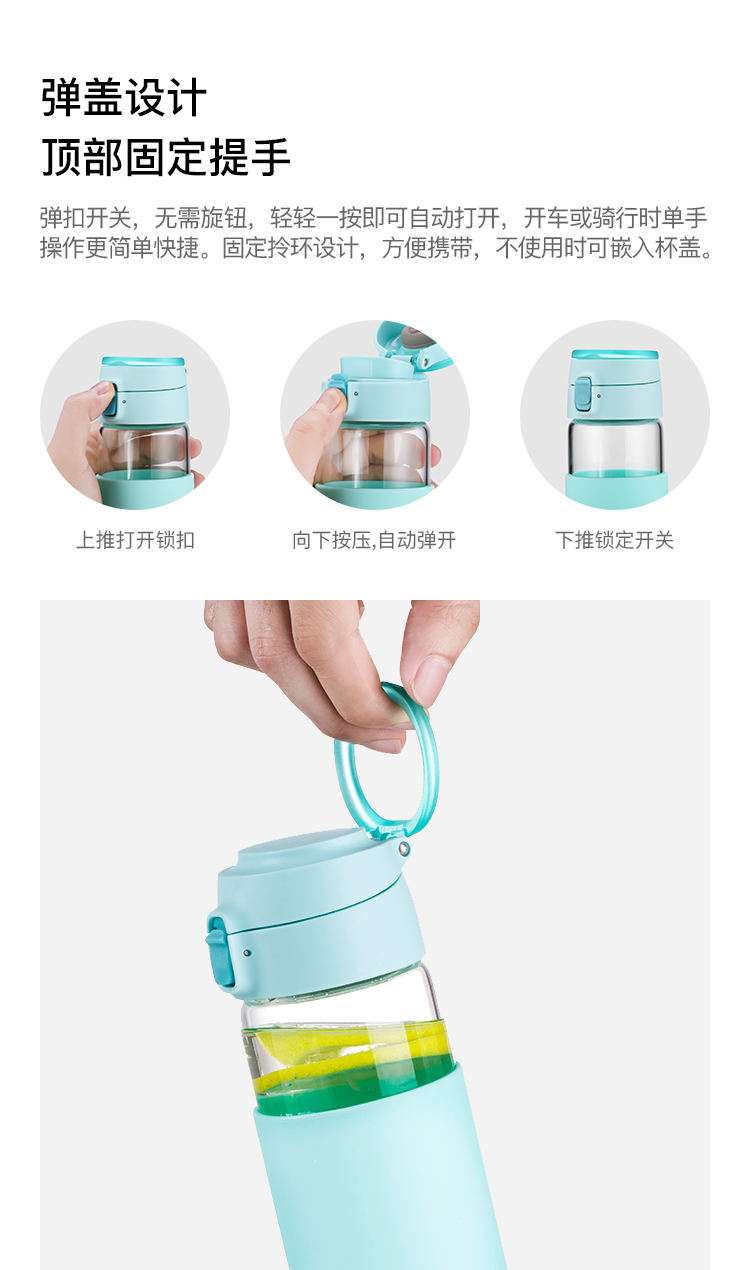 弹盖设计
顶部固定提手

弹扣开关，无需旋钮，轻轻一按即可自动打开，开车或骑行时单手操作更简单快捷。固定拎环设计，方便携带，不使用时可嵌入杯盖。

上推打开锁扣

向下按压,自动弹开

下推锁定开关