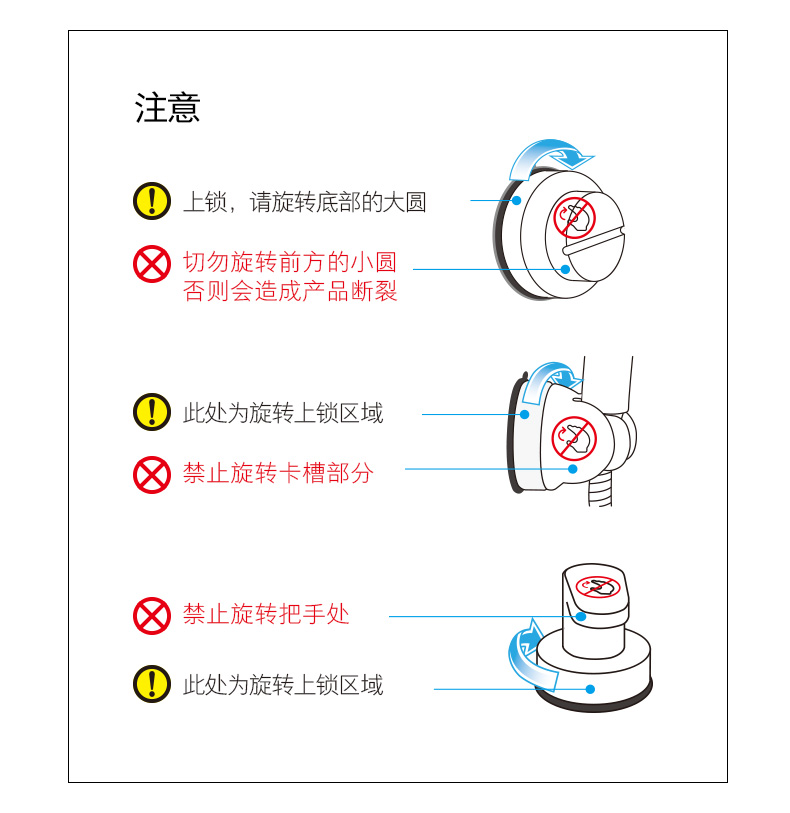 注意

上锁，请旋转底部的大圆

切勿旋转前方的小圆
否则会造成产品断裂

此处为旋转上锁区域

禁止旋转卡槽部分

禁止旋转把手处

此处为旋转上锁区域