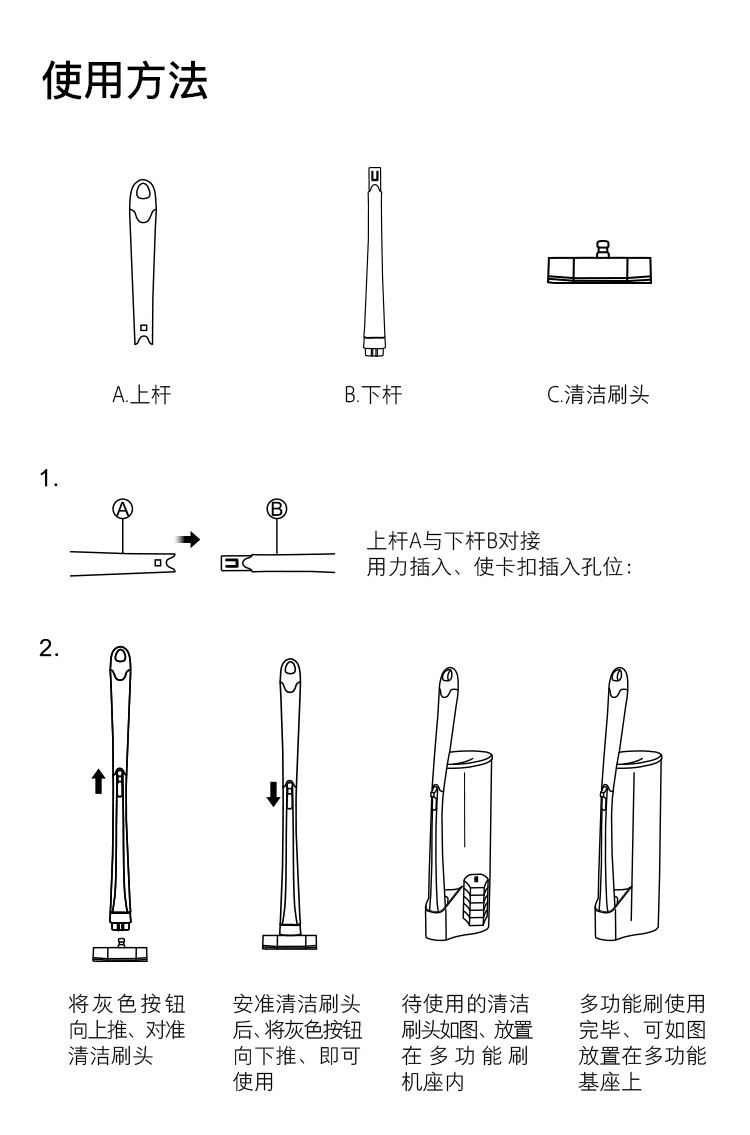 使用方法

A.上杆

B.下杆

C.清洁刷头

1.

A

B

上杆A与下杆B对接
用力插入、使卡扣插入孔位:

2.

将灰色按钮向上推、对准清洁刷头

安准清洁刷头后、将灰色按钮向下推、即可使用

待使用的清洁刷头如图、放置在多功能刷机座内

多功能刷使用完毕、可如图放置在多功能基座上