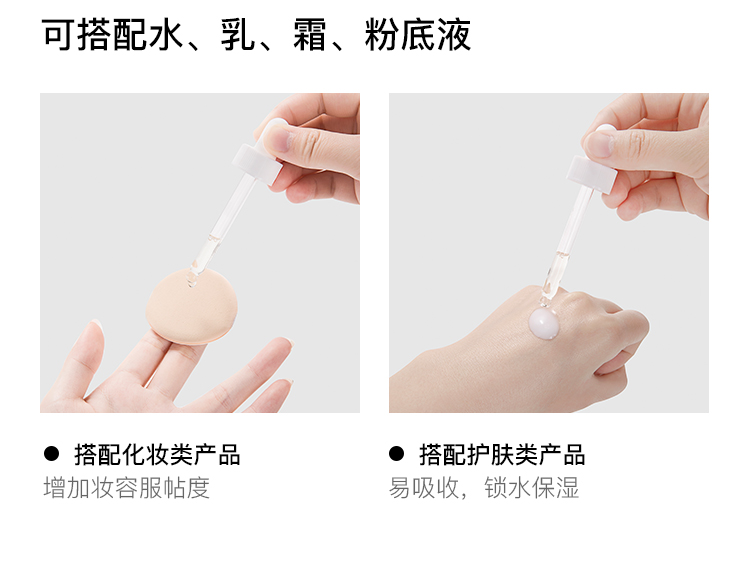 可搭配水、乳、霜、粉底液

● 搭配化妆类产品
增加妆容服帖度

● 搭配护肤类产品
易吸收，锁水保湿