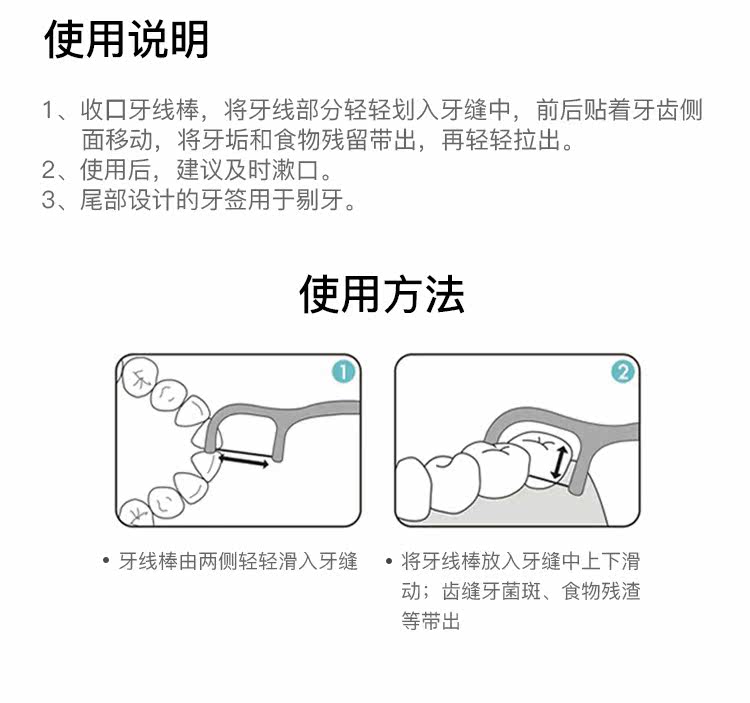 使用说明

1、收口牙线棒，将牙线部分轻轻划入牙缝中，前后贴着牙齿侧面移动，将牙垢和食物残留带出，再轻轻拉出。
2、使用后，建议及时漱口。
3、尾部设计的牙签用于剔牙。

使用方法

1

2

• 牙线棒由两侧轻轻滑入牙缝

• 将牙线棒放入牙缝中上下滑动；齿缝牙菌斑、食物残渣等带出