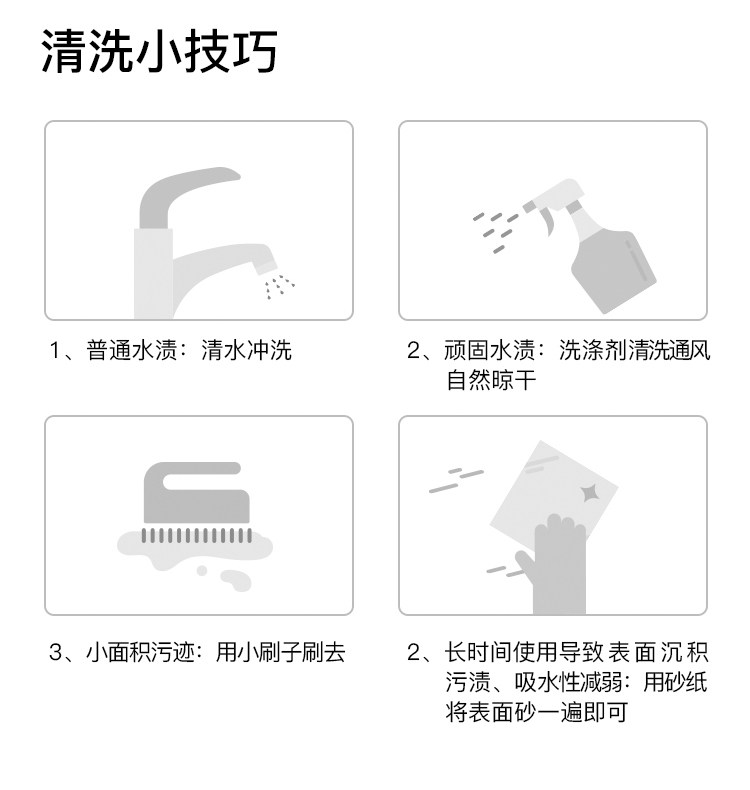 清洗小技巧

1、普通水渍：清水冲洗

2、顽固水渍：洗涤剂清洗通风自然晾干

3、小面积污迹：用小刷子刷去

2、长时间使用导致表面沉积污渍、吸水性减弱：用砂纸将表面砂一遍即可