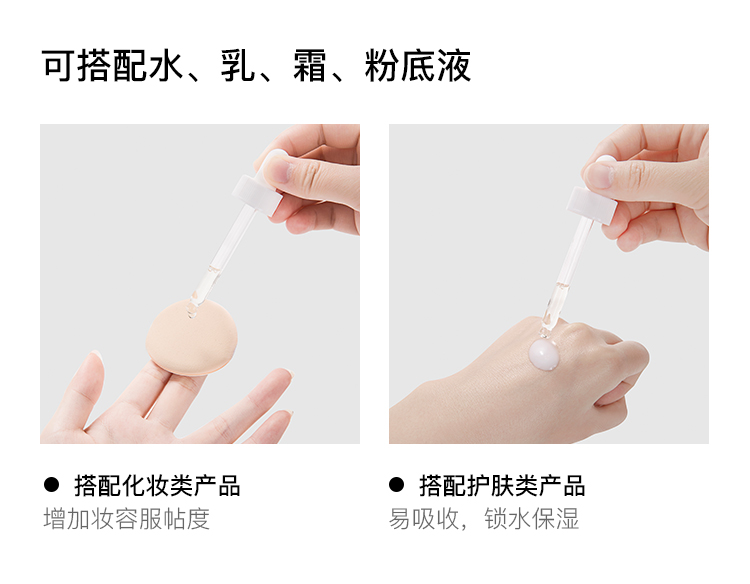 可搭配水、乳、霜、粉底液

● 搭配化妆类产品
增加妆容服帖度

● 搭配护肤类产品
易吸收，锁水保湿