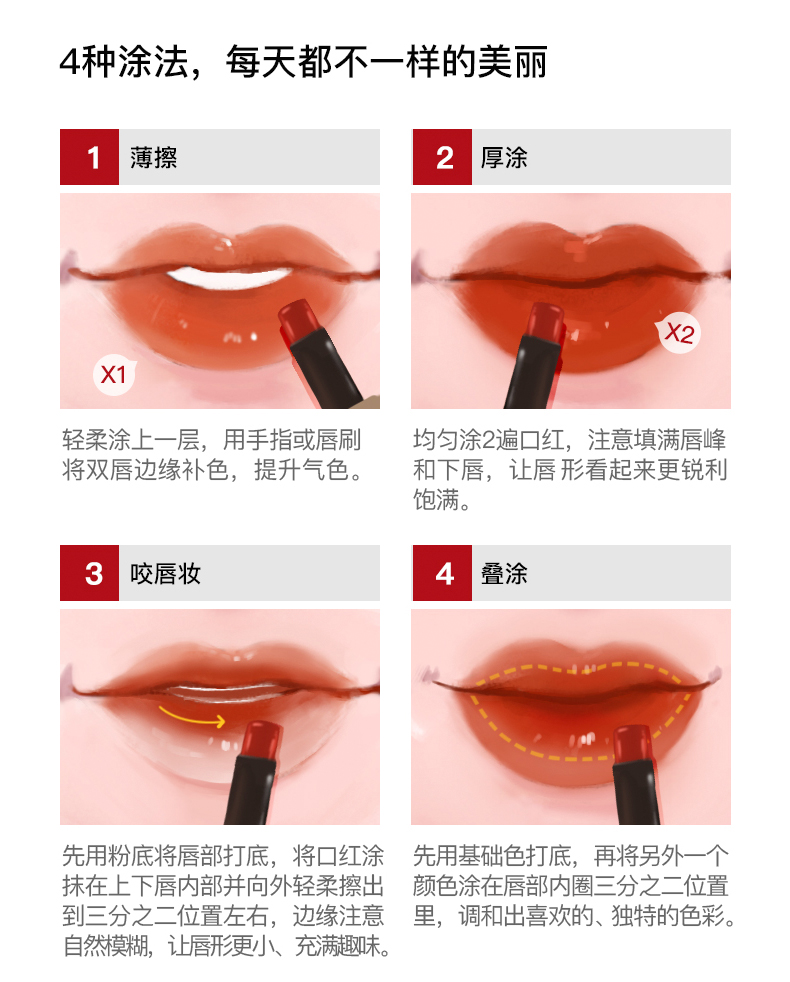 4种涂法，每天都不一样的美丽

1 薄擦

X1

轻柔涂上一层，用手指或唇刷将双唇边缘补色，提升气色。

2 厚涂

X2

均匀涂2遍口红，注意填满唇峰和下唇，让唇 形看起来更锐利饱满。

3 咬唇妆

先用粉底将唇部打底，将口红涂抹在上下唇内部并向外轻柔擦出到三分之二位置左右，边缘注意自然模糊，让唇形更小、充满趣味。

4 叠涂

先用基础色打底，再将另外一个颜色涂在唇部内圈三分之二位置里，调和出喜欢的、独特的色彩。