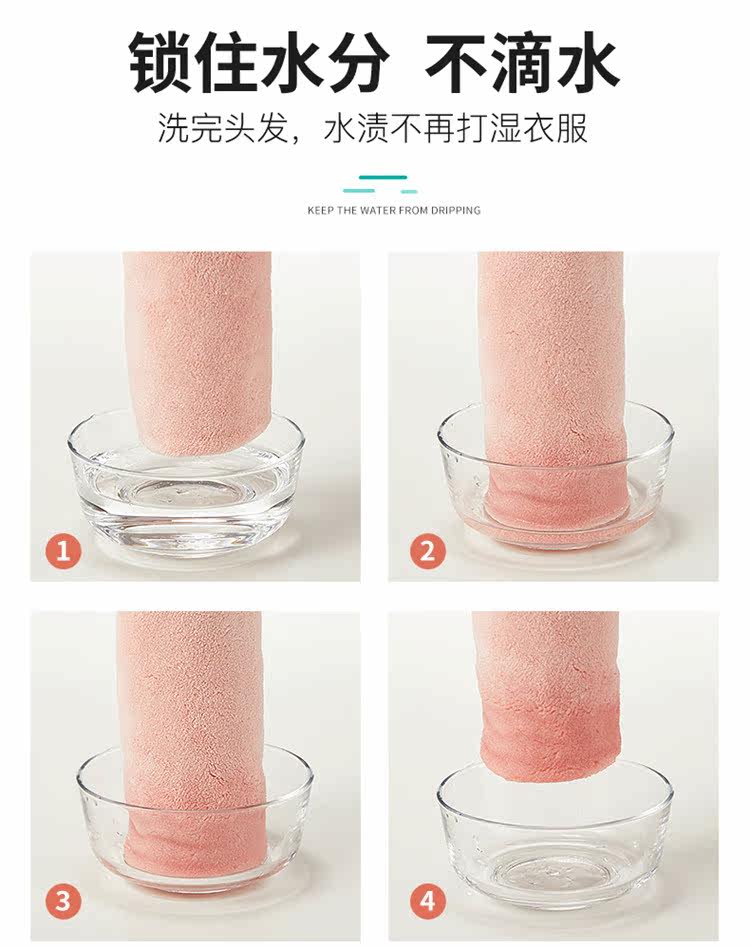 锁住水分 不滴水

洗完头发，水渍不再打湿衣服

KEEP THE WATER FROM DRIPPING

1

2

3

4