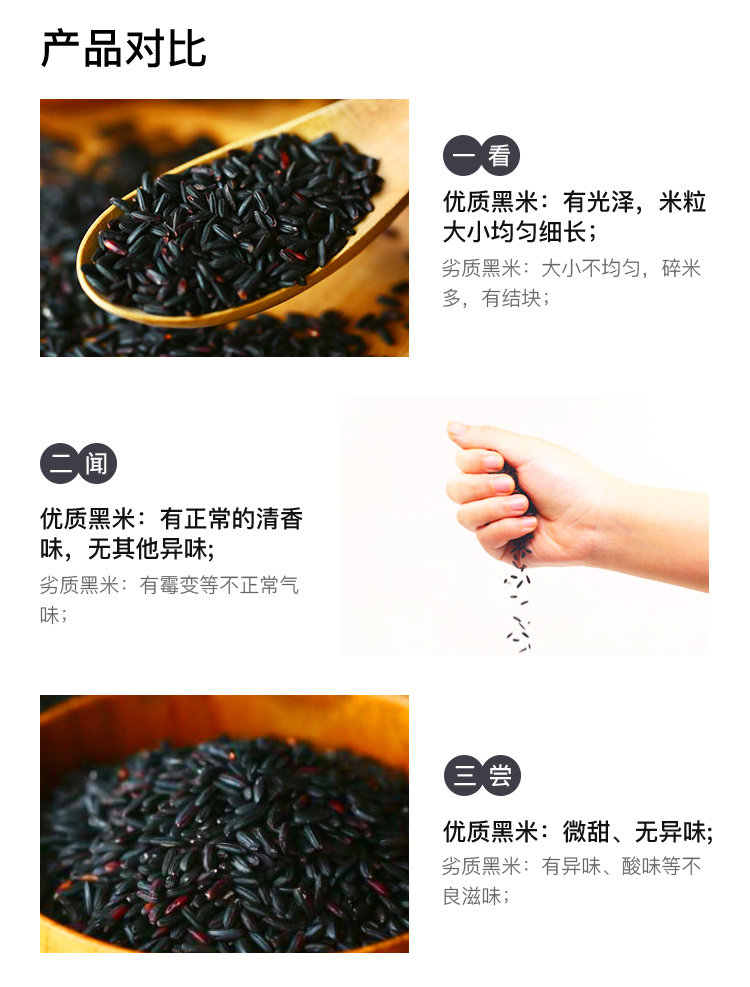 产品对比

一看

优质黑米：有光泽，米粒大小均匀细长；

劣质黑米：大小不均匀，碎米多，有结块；

二闻

优质黑米：有正常的清香味，无其他异味;

劣质黑米：有霉变等不正常气味；

三尝

优质黑米：微甜、无异味;

劣质黑米：有异味、酸味等不良滋味；