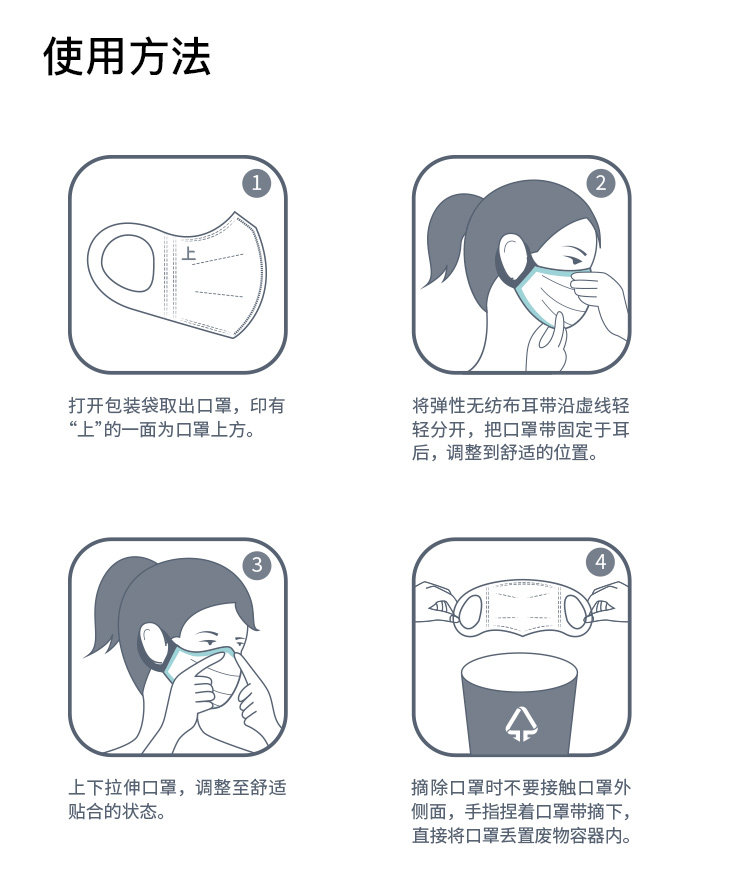 使用方法

1

上

打开包装袋取出口罩，印有“上”的一面为口罩上方。

2

将弹性无纺布耳带沿虚线轻轻分开，把口罩带固定于耳后，调整到舒适的位置。

3

上下拉伸口罩，调整至舒适贴合的状态。

4

摘除口罩时不要接触口罩外侧面，手指捏着口罩带摘下，直接将口罩丢置废物容器内。