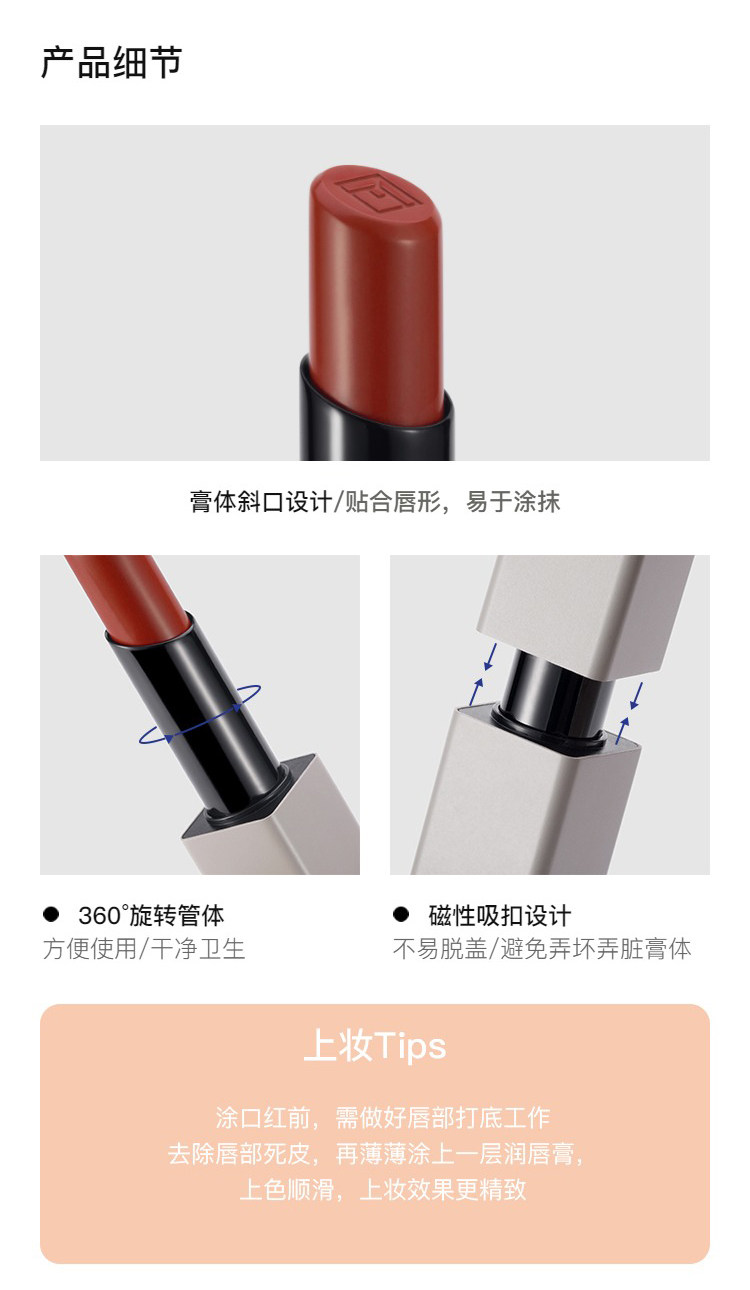 产品细节

膏体斜口设计/贴合唇形，易于涂抹

● 360°旋转管体
方便使用/干净卫生

● 磁性吸扣设计
不易脱盖/避免弄坏弄脏膏体

上妆Tips

涂口红前，需做好唇部打底工作
去除唇部死皮，再薄薄涂上一层润唇膏，
上色顺滑，上妆效果更精致