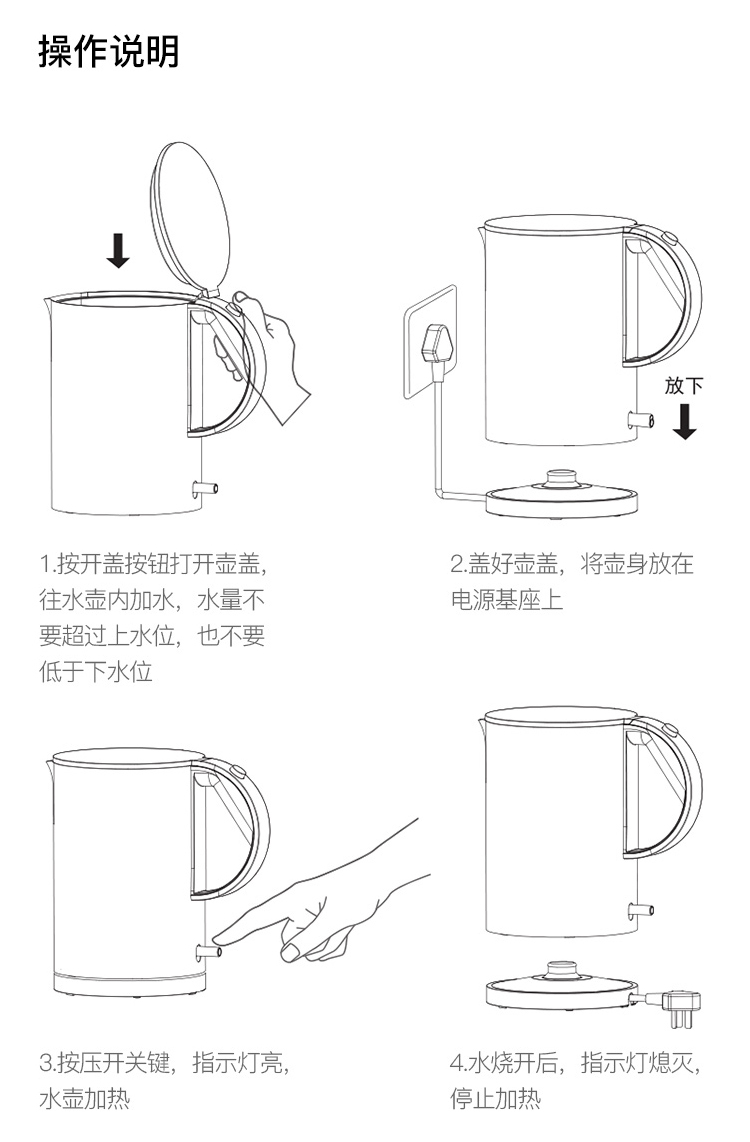 操作说明

放下

1.按开盖按钮打开壶盖，往水壶内加水，水量不要超过上水位，也不要低于下水位

2.盖好壶盖，将壶身放在电源基座上

3.按压开关键，指示灯亮，水壶加热

4.水烧开后，指示灯熄灭，停止加热