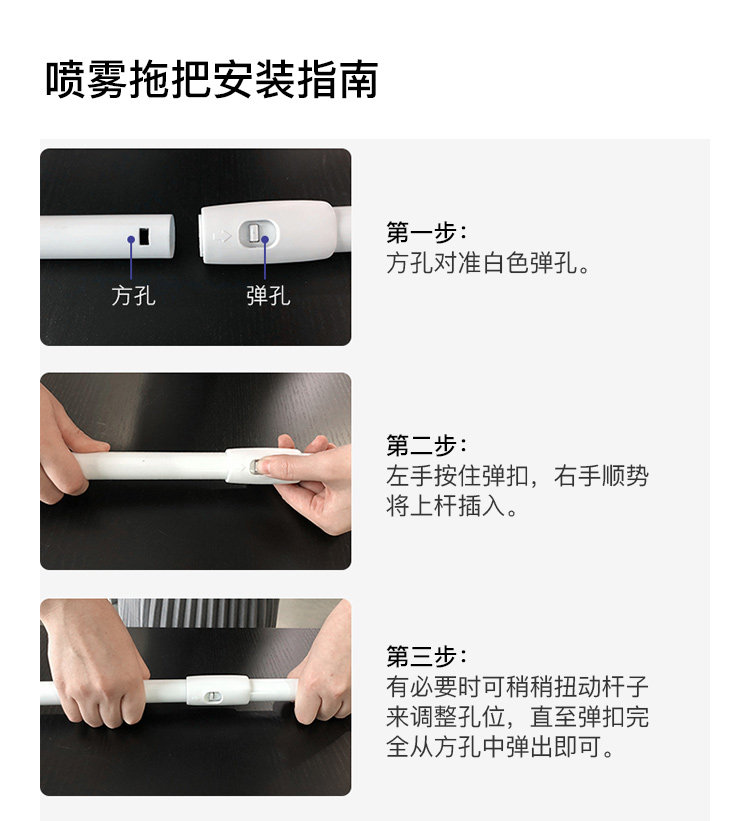 喷雾拖把安装指南

方孔

弹孔

第一步：
方孔对准白色弹孔。

第二步：
左手按住弹扣，右手顺势将上杆插入。

第三步：
有必要时可稍稍扭动杆子来调整孔位，直至弹扣完全从方孔中弹出即可。