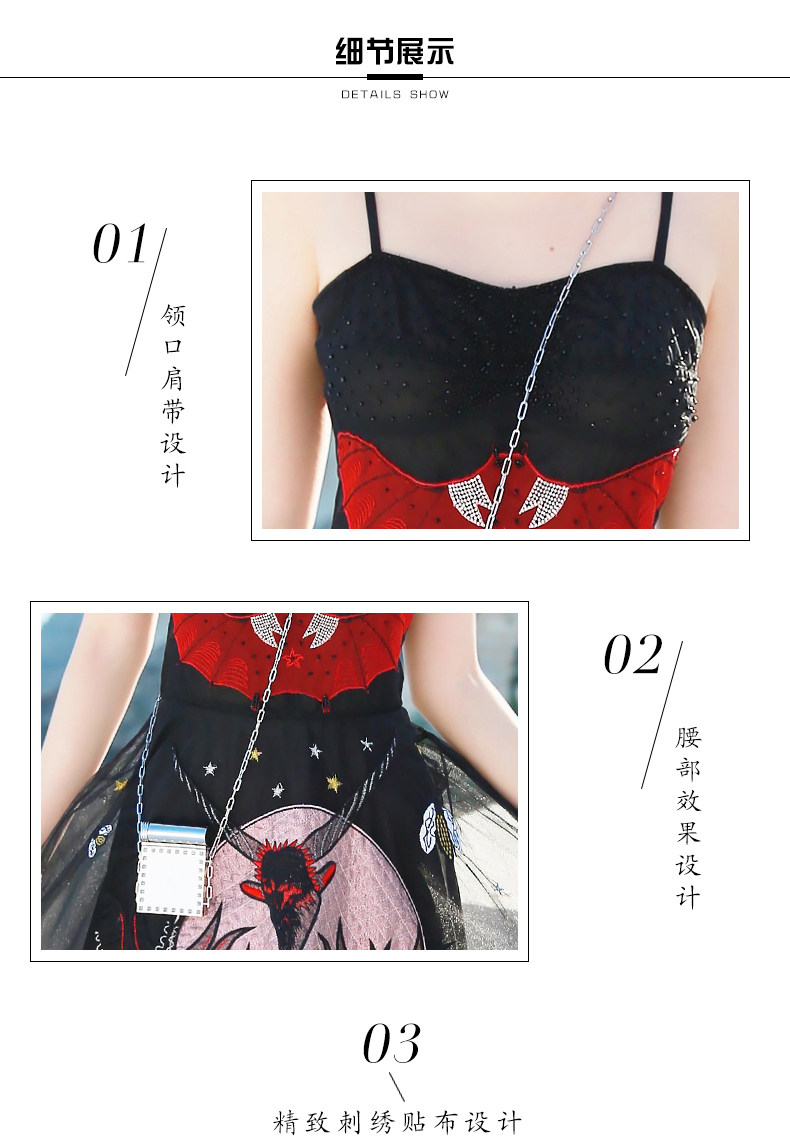 细节展示
DETAILS SHOW

01
领口肩带设计

02
腰部效果设计

03
精致刺绣贴布设计