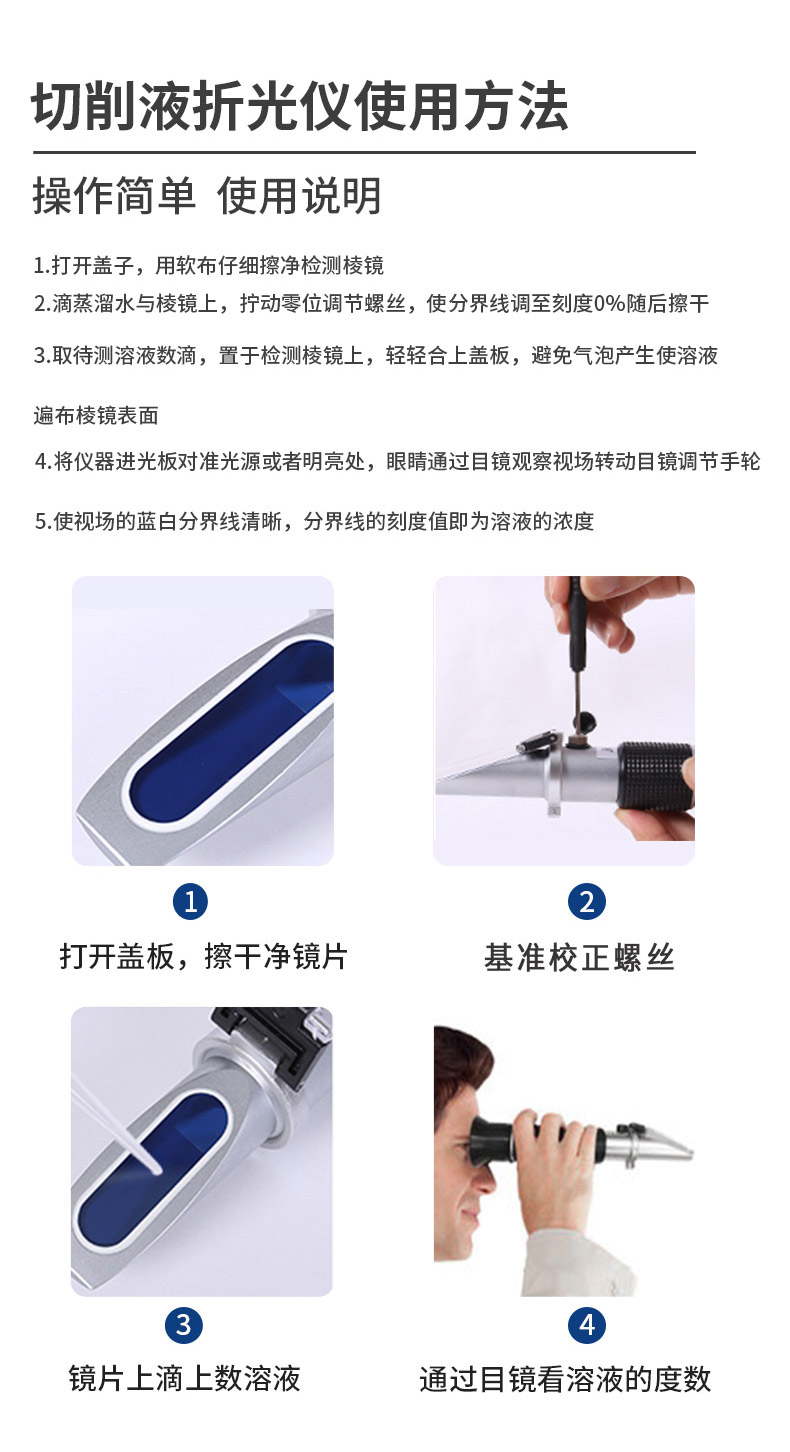 切削液折光仪使用方法

操作简单 使用说明

1.打开盖子，用软布仔细擦净检测棱镜

2.滴蒸溜水与棱镜上，拧动零位调节螺丝，使分界线调至刻度0%随后擦干

3.取待测溶液数滴，置于检测棱镜上，轻轻合上盖板，避免气泡产生使溶液

遍布棱镜表面

4.将仪器进光板对准光源或者明亮处，眼睛通过目镜观察视场转动目镜调节手轮

5.使视场的蓝白分界线清晰，分界线的刻度值即为溶液的浓度

1
打开盖板，擦干净镜片

2
基准校正螺丝

3
镜片上滴上数溶液

4
通过目镜看溶液的度数