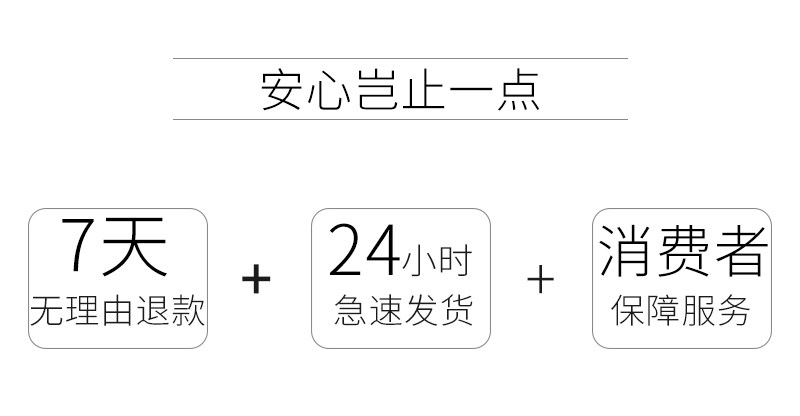 安心岂止一点

7天
无理由退款

+

24小时
急速发货

+

消费者
保障服务