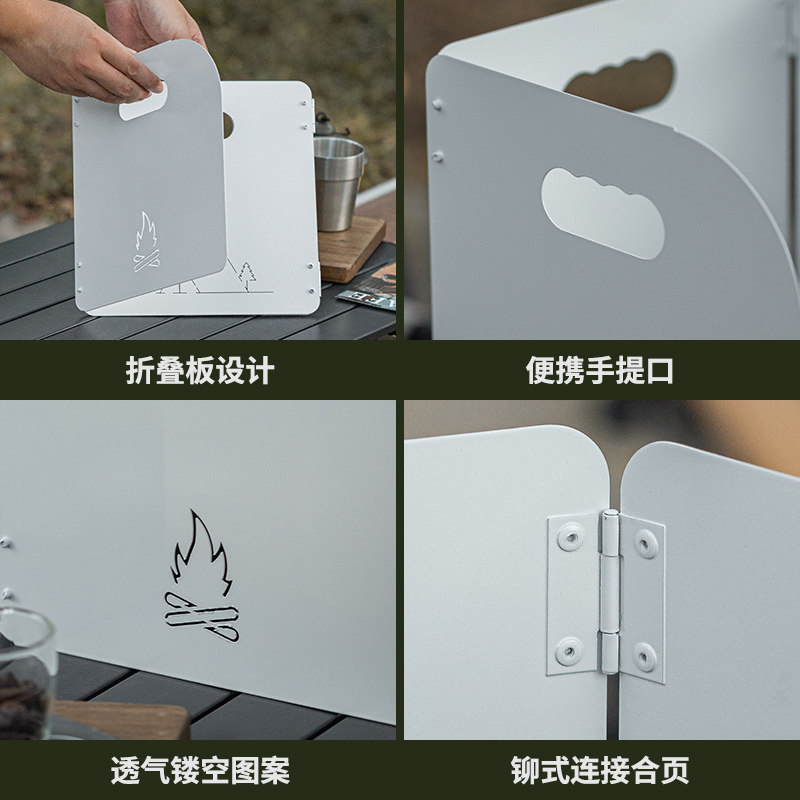 折叠板设计

便携手提口

透气镂空图案

铆式连接合页