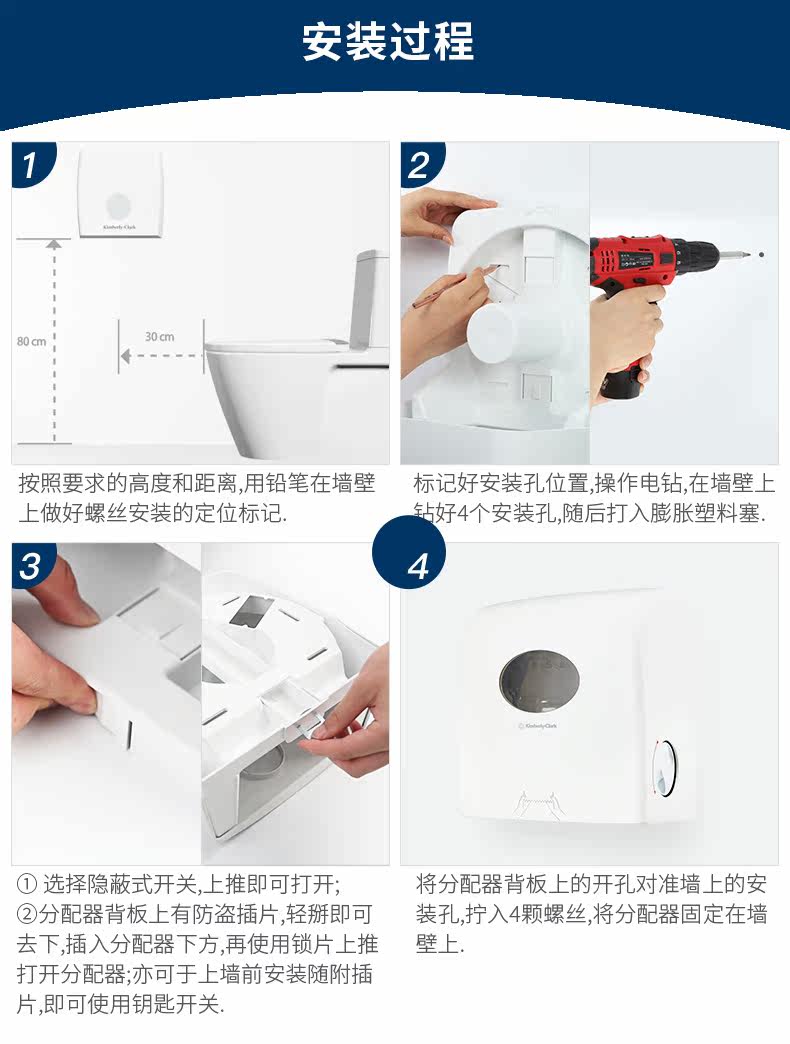 安装过程

1

Kimberly-Clark

80 cm

30 cm

按照要求的高度和距离,用铅笔在墙壁上做好螺丝安装的定位标记.

2

标记好安装孔位置,操作电钻,在墙壁上钻好4个安装孔,随后打入膨胀塑料塞.

3

① 选择隐蔽式开关,上推即可打开;
②分配器背板上有防盗插片,轻掰即可去下,插入分配器下方,再使用锁片上推打开分配器;亦可于上墙前安装随附插片,即可使用钥匙开关.

4

Kimberly-Clark

将分配器背板上的开孔对准墙上的安装孔,拧入4颗螺丝,将分配器固定在墙壁上.