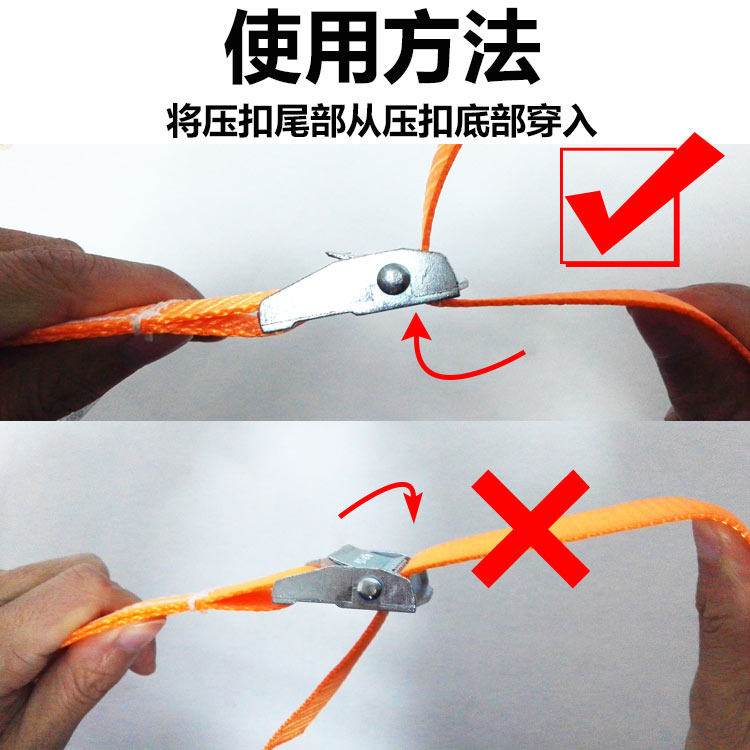 使用方法

将压扣尾部从压扣底部穿入