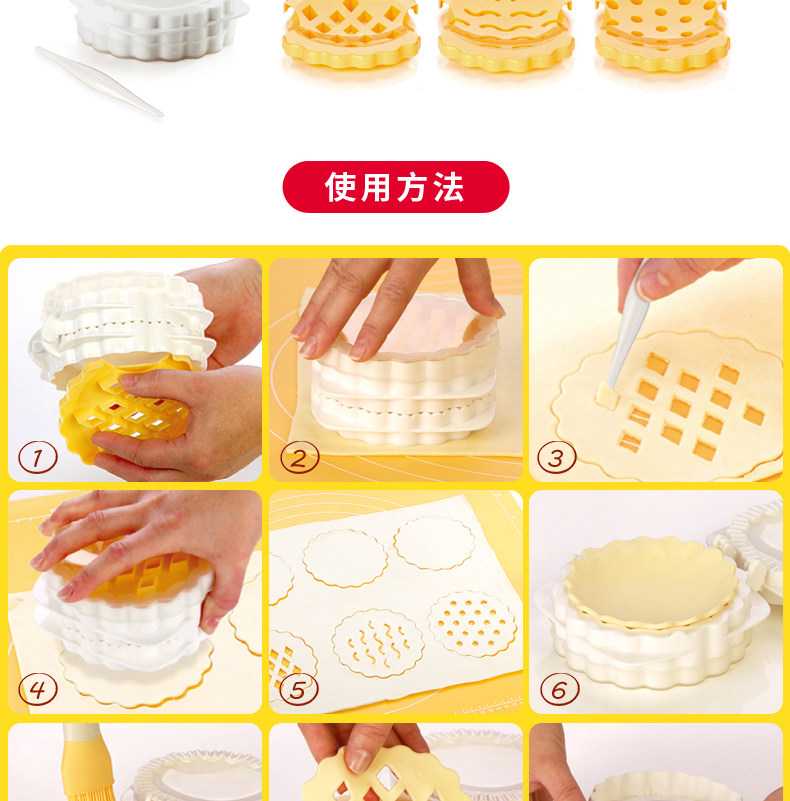 使用方法

①

②

③

④

⑤

⑥