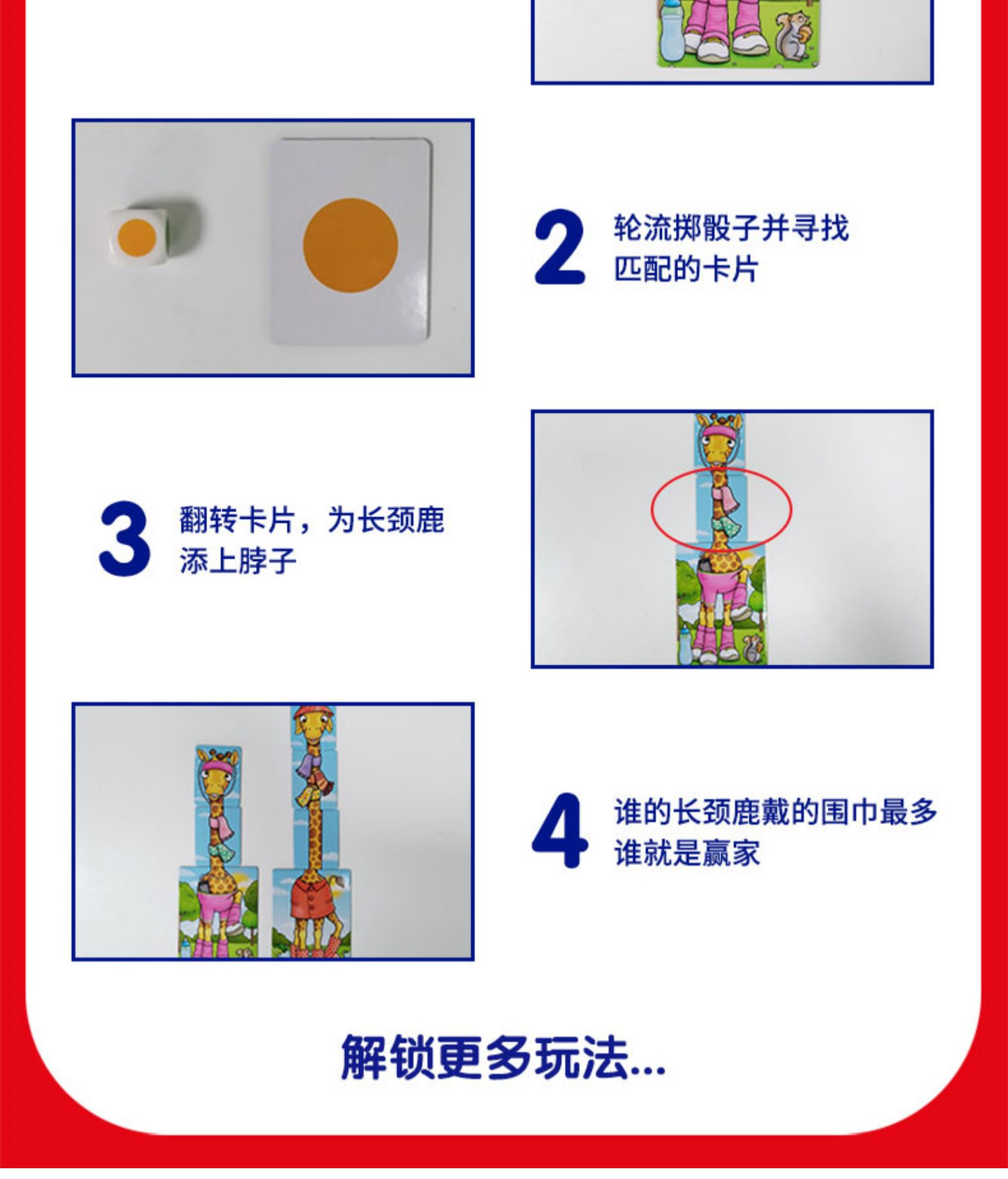 2 轮流掷骰子并寻找匹配的卡片

3 翻转卡片，为长颈鹿添上脖子

4 谁的长颈鹿戴的围巾最多谁就是赢家

解锁更多玩法...