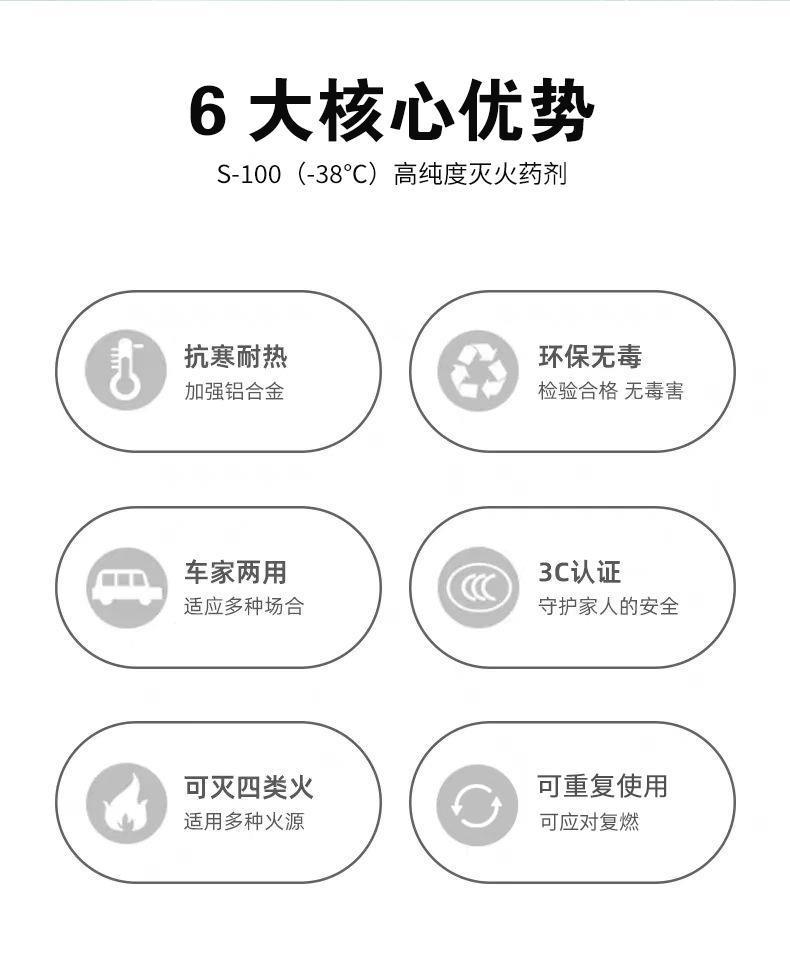 6大核心优势

S-100（-38°C）高纯度灭火药剂

抗寒耐热
加强铝合金

环保无毒
检验合格 无毒害

车家两用
适应多种场合

3C认证
守护家人的安全

可灭四类火
适用多种火源

可重复使用
可应对复燃