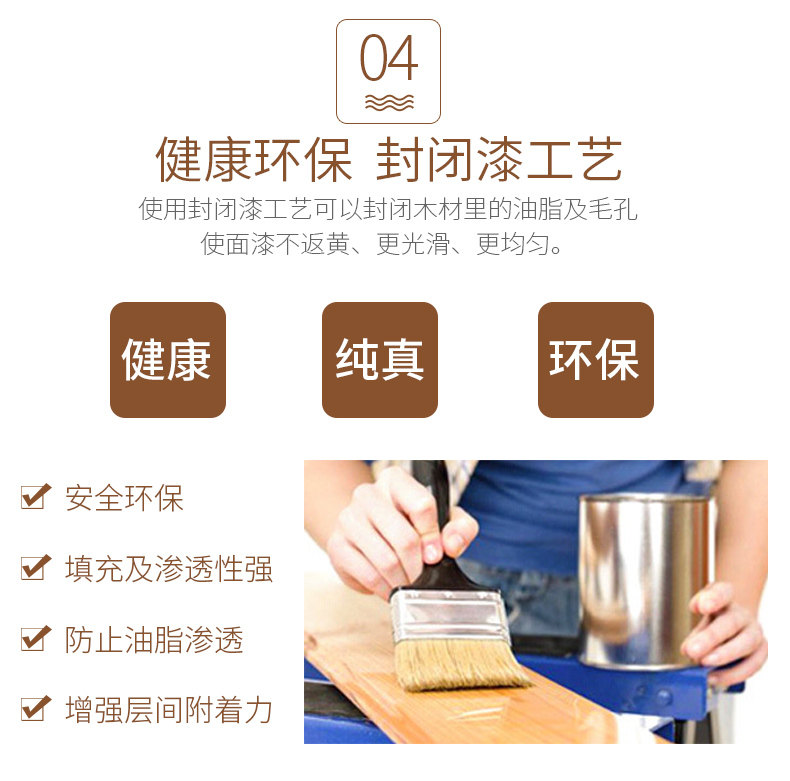 04

健康环保 封闭漆工艺

使用封闭漆工艺可以封闭木材里的油脂及毛孔
使面漆不返黄、更光滑、更均匀。

健康

纯真

环保

安全环保

填充及渗透性强

防止油脂渗透

增强层间附着力