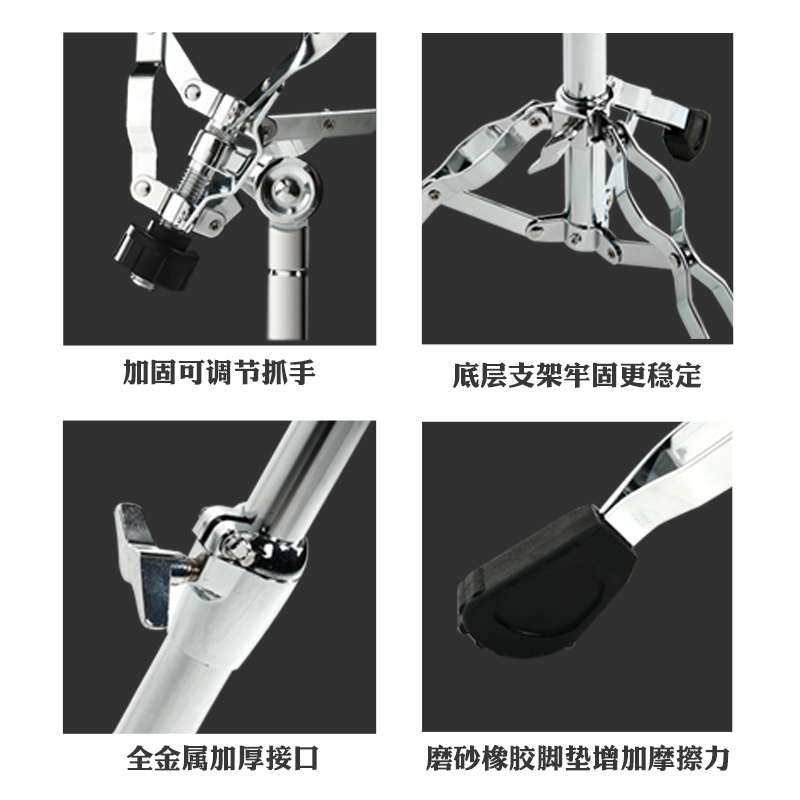 加固可调节抓手

底层支架牢固更稳定

全金属加厚接口

磨砂橡胶脚垫增加摩擦力