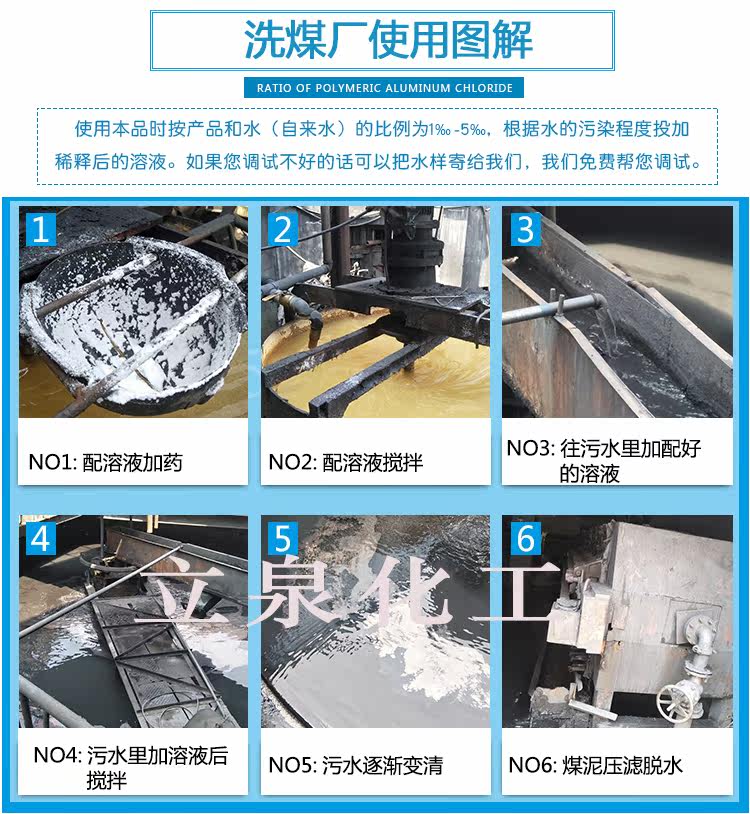 洗煤厂使用图解

RATIO OF POLYMERIC ALUMINUM CHLORIDE

使用本品时按产品和水（自来水）的比例为1‰-5‰，根据水的污染程度投加稀释后的溶液。如果您调试不好的话可以把水样寄给我们，我们免费帮您调试。

1

NO1: 配溶液加药

2

NO2: 配溶液搅拌

3

NO3: 往污水里加配好的溶液

4

NO4: 污水里加溶液后搅拌

5

NO5: 污水逐渐变清

6

NO6: 煤泥压滤脱水

立泉化工