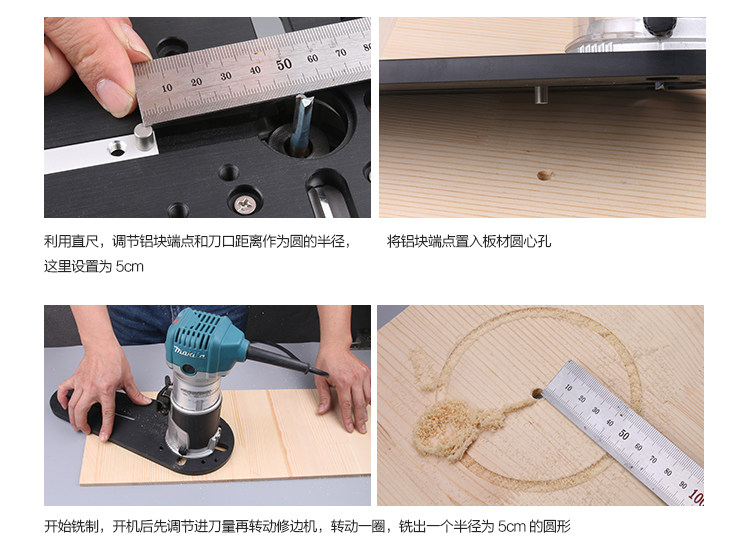 10 20 30 40 50 60 70 80

利用直尺，调节铝块端点和刀口距离作为圆的半径，这里设置为 5cm

将铝块端点置入板材圆心孔

makita

10 20 30 40 50 60 70 80 90 100

开始铣制，开机后先调节进刀量再转动修边机，转动一圈，铣出一个半径为 5cm 的圆形