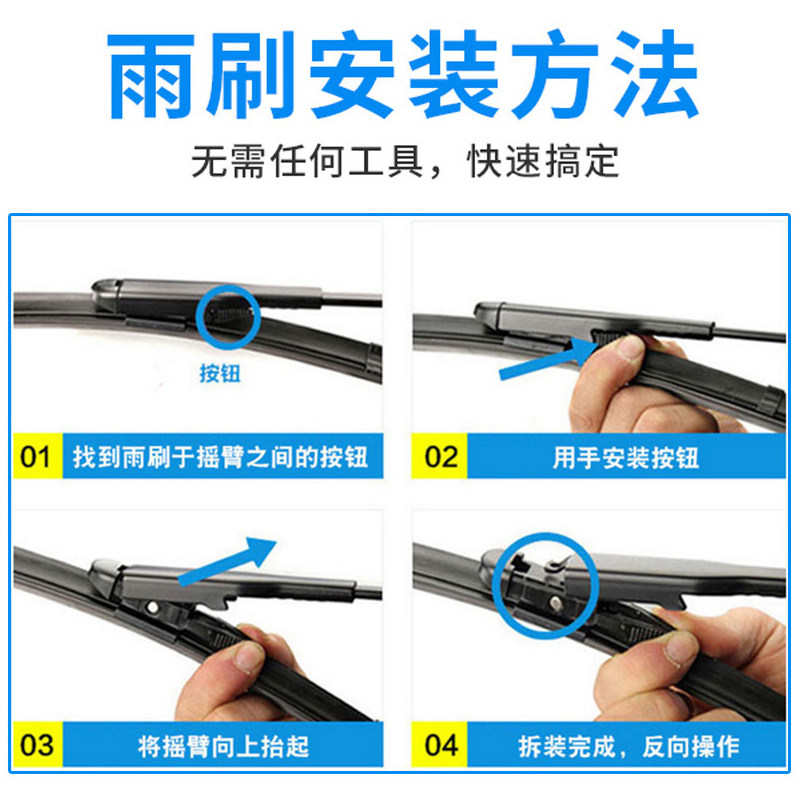 雨刷安装方法

无需任何工具，快速搞定

按钮

01 找到雨刷于摇臂之间的按钮

02 用手安装按钮

03 将摇臂向上抬起

04 拆装完成，反向操作