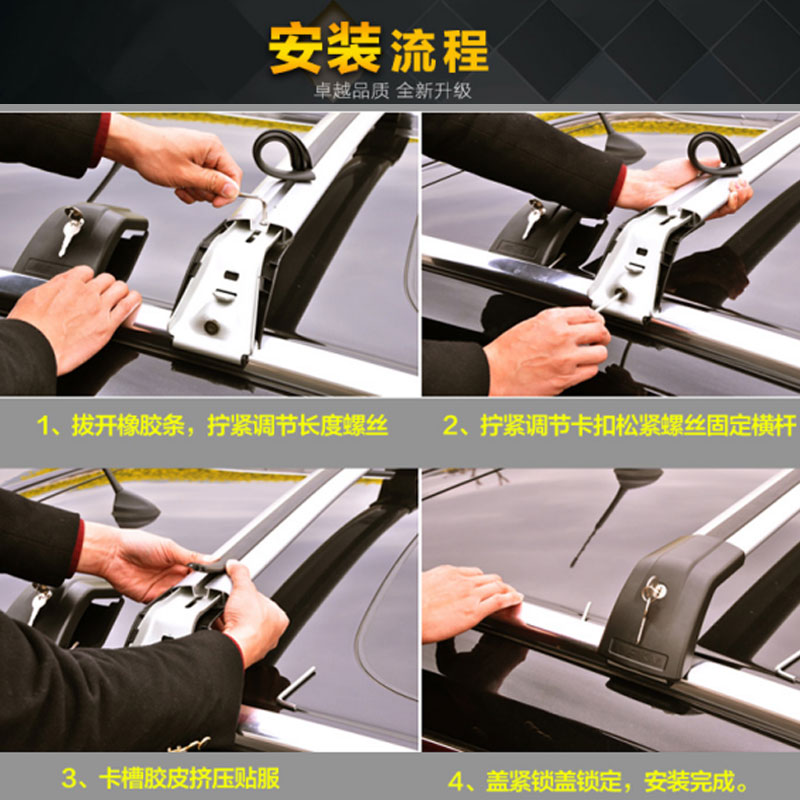 安装流程
卓越品质 全新升级

1、拔开橡胶条，拧紧调节长度螺丝

2、拧紧调节卡扣松紧螺丝固定横杆

3、卡槽胶皮挤压贴服

4、盖紧锁盖锁定，安装完成。