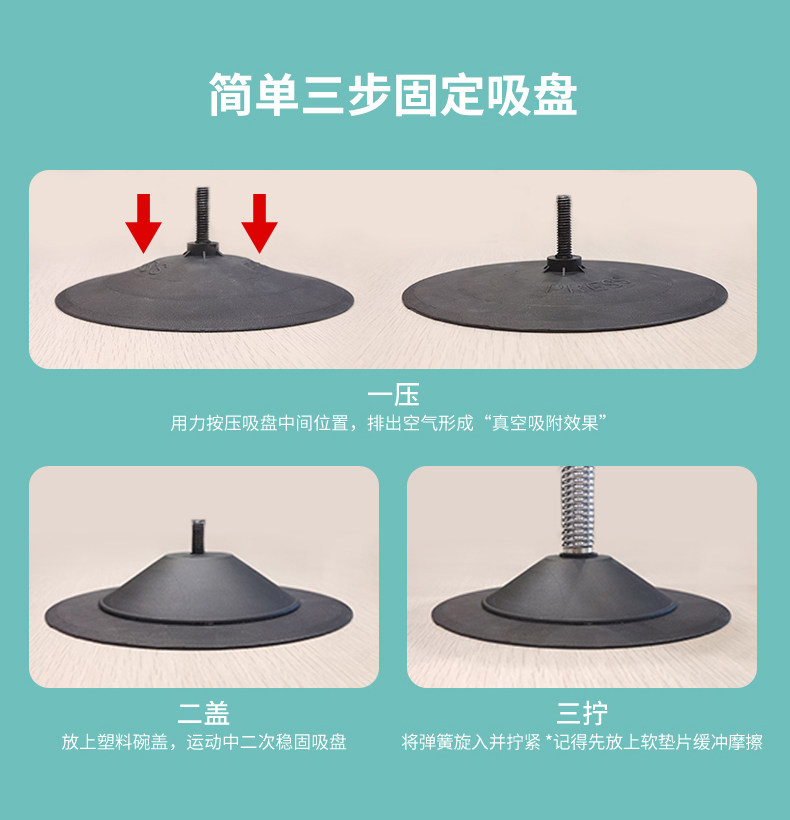 简单三步固定吸盘

PRESS

一压
用力按压吸盘中间位置，排出空气形成“真空吸附效果”

二盖
放上塑料碗盖，运动中二次稳固吸盘

三拧
将弹簧旋入并拧紧 *记得先放上软垫片缓冲摩擦