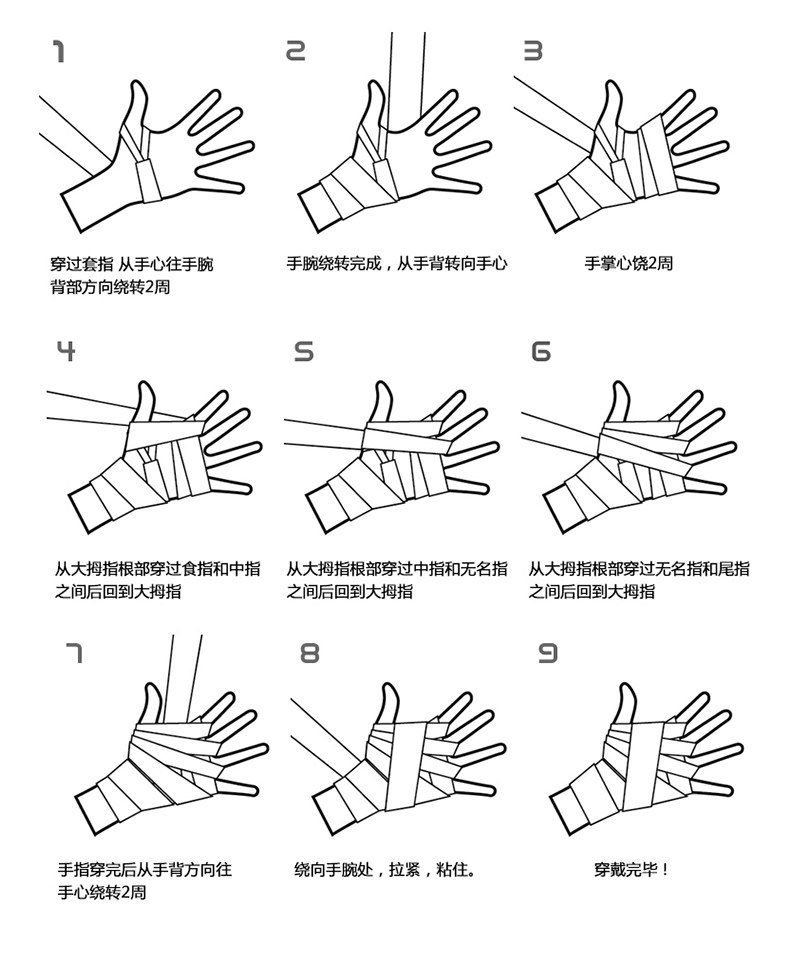 1

穿过套指 从手心往手腕背部方向绕转2周

2

手腕绕转完成，从手背转向手心

3

手掌心饶2周

4

从大拇指根部穿过食指和中指之间后回到大拇指

5

从大拇指根部穿过中指和无名指之间后回到大拇指

6

从大拇指根部穿过无名指和尾指之间后回到大拇指

7

手指穿完后从手背方向往手心绕转2周

8

绕向手腕处，拉紧，粘住。

9

穿戴完毕！