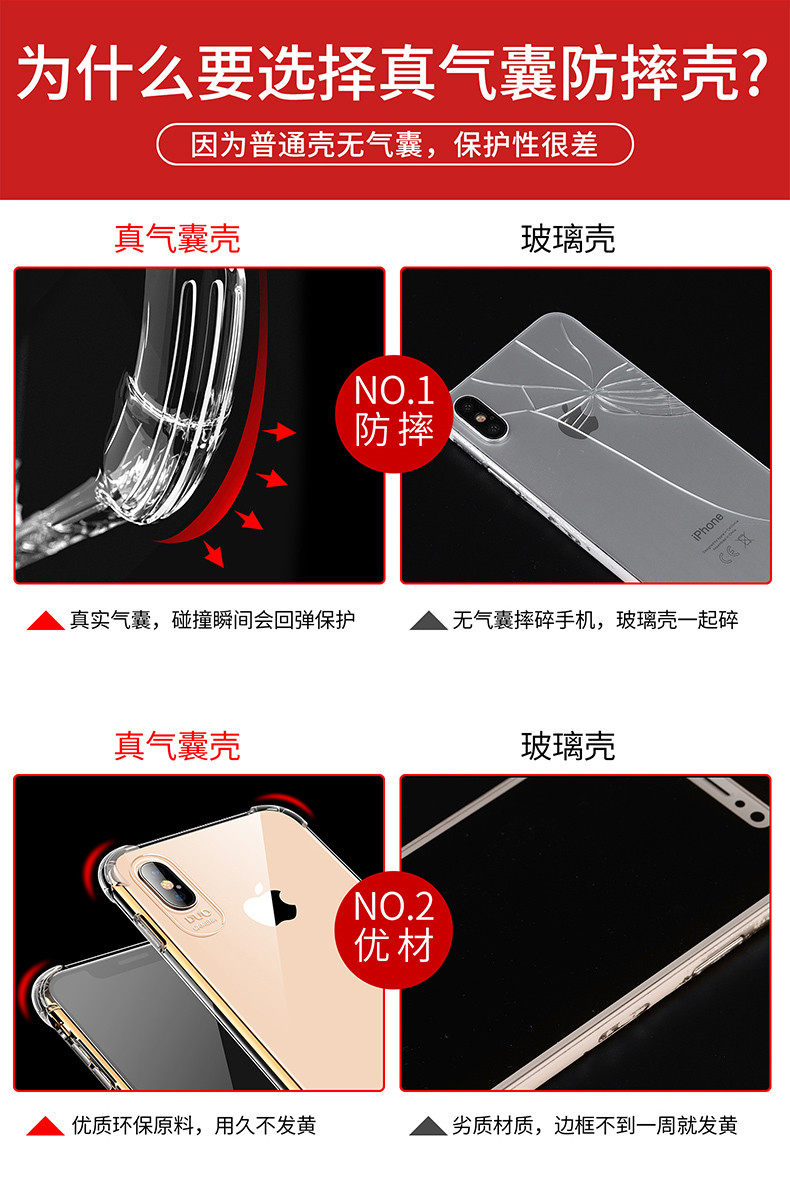 为什么要选择真气囊防摔壳？

因为普通壳无气囊，保护性很差

真气囊壳

玻璃壳

NO.1
防摔

iPhone

真实气囊，碰撞瞬间会回弹保护

无气囊摔碎手机，玻璃壳一起碎

真气囊壳

玻璃壳

NO.2
优材

优质环保原料，用久不发黄

劣质材质，边框不到一周就发黄