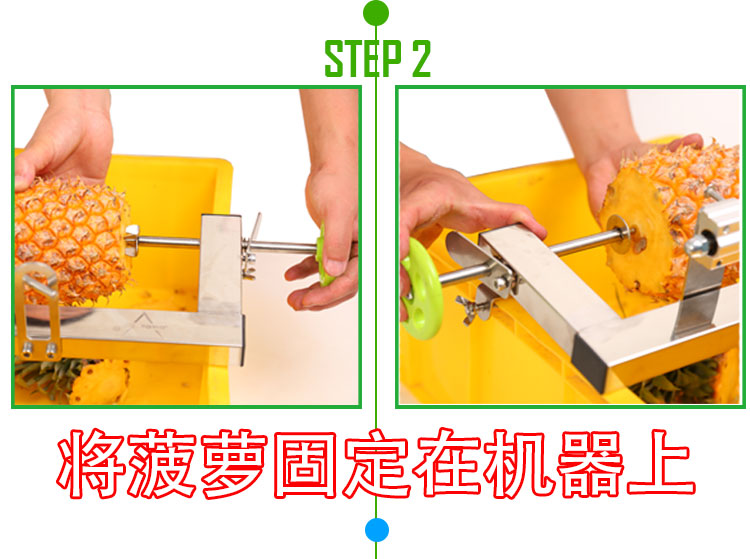 STEP 2

將菠萝固定在机器上