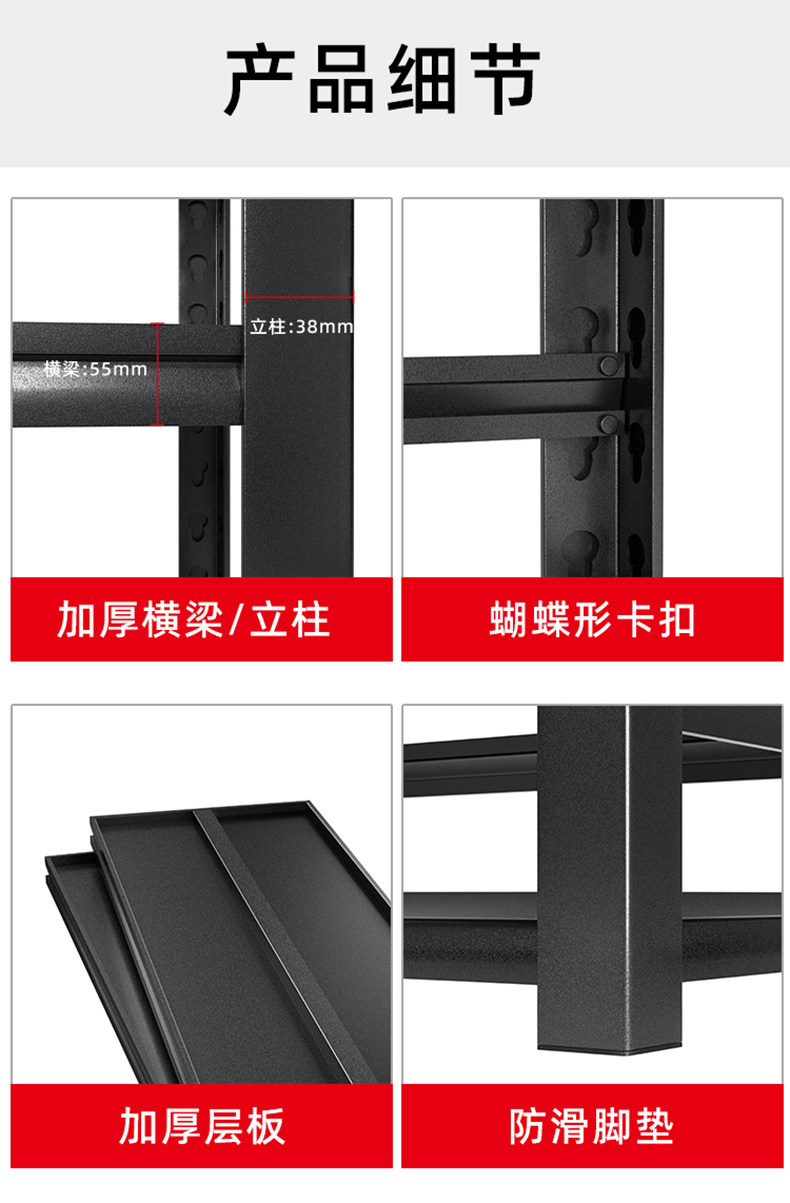 产品细节

立柱:38mm

横梁:55mm

加厚横梁/立柱

蝴蝶形卡扣

加厚层板

防滑脚垫