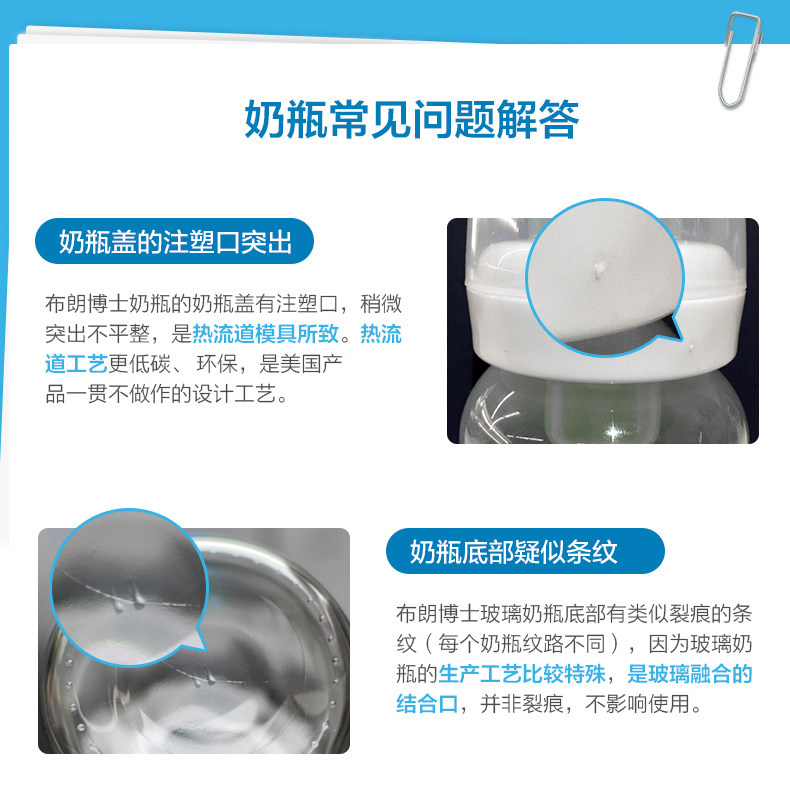 奶瓶常见问题解答

奶瓶盖的注塑口突出

布朗博士奶瓶的奶瓶盖有注塑口，稍微突出不平整，是热流道模具所致。热流道工艺更低碳、环保，是美国产品一贯不做作的设计工艺。

奶瓶底部疑似条纹

布朗博士玻璃奶瓶底部有类似裂痕的条纹（每个奶瓶纹路不同），因为玻璃奶瓶的生产工艺比较特殊，是玻璃融合的结合口，并非裂痕，不影响使用。