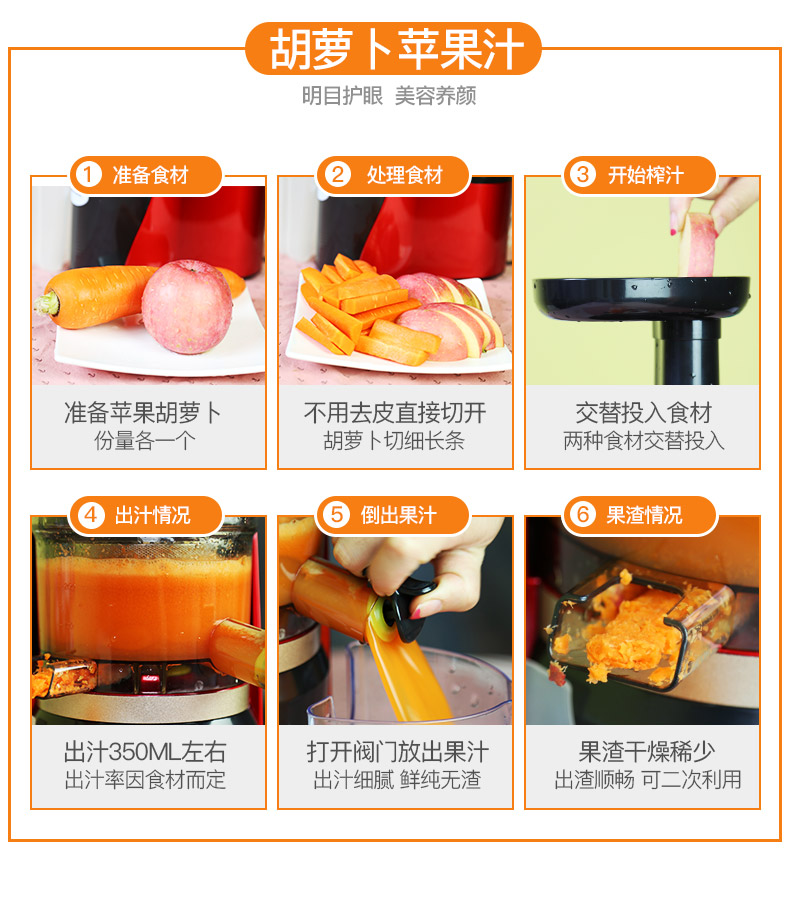 胡萝卜苹果汁
明目护眼 美容养颜

1 准备食材
准备苹果胡萝卜
份量各一个

2 处理食材
不用去皮直接切开
胡萝卜切细长条

3 开始榨汁
交替投入食材
两种食材交替投入

4 出汁情况
出汁350ML左右
出汁率因食材而定

5 倒出果汁
打开阀门放出果汁
出汁细腻 鲜纯无渣

6 果渣情况
果渣干燥稀少
出渣顺畅 可二次利用