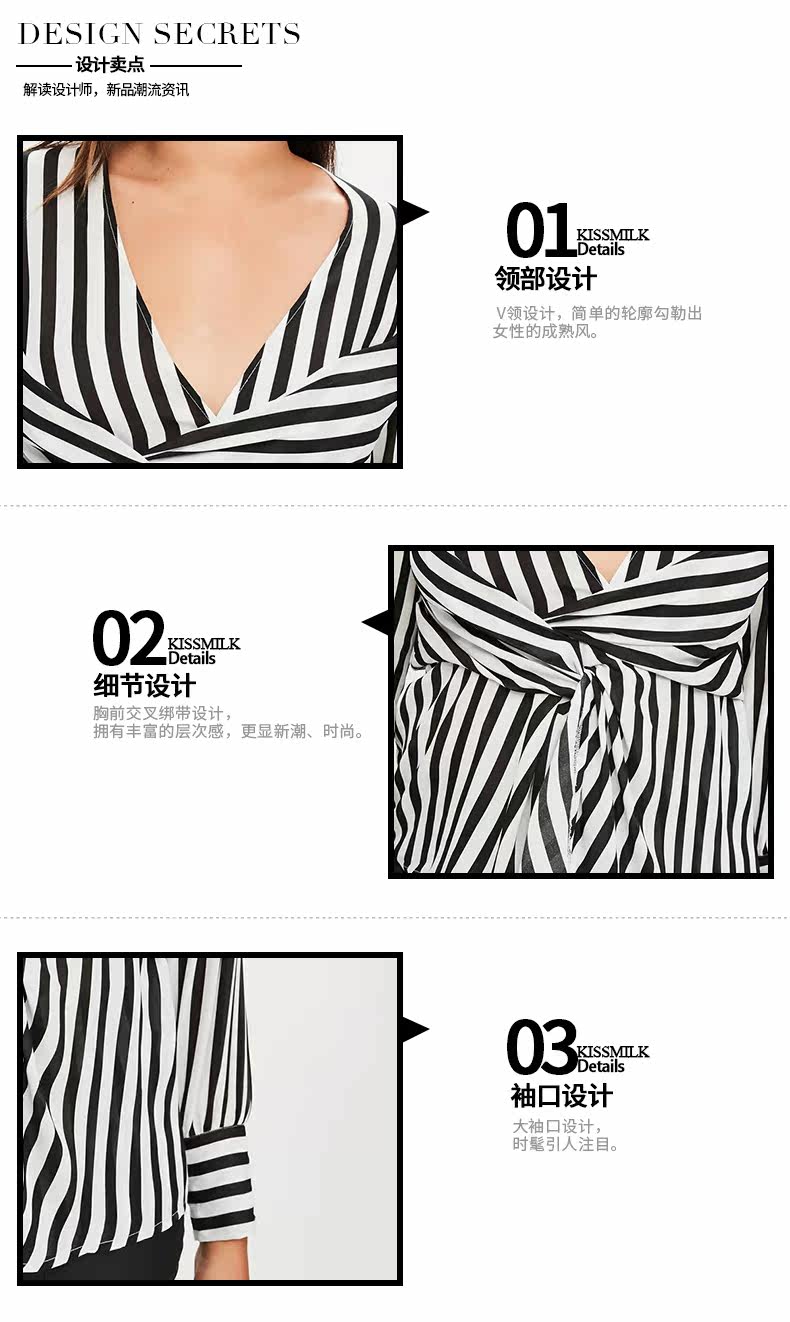 DESIGN SECRETS
设计卖点
解读设计师，新品潮流资讯

01 KISSMILK Details
领部设计
V领设计，简单的轮廓勾勒出女性的成熟风。

02 KISSMILK Details
细节设计
胸前交叉绑带设计，拥有丰富的层次感，更显新潮、时尚。

03 KISSMILK Details
袖口设计
大袖口设计，时髦引人注目。