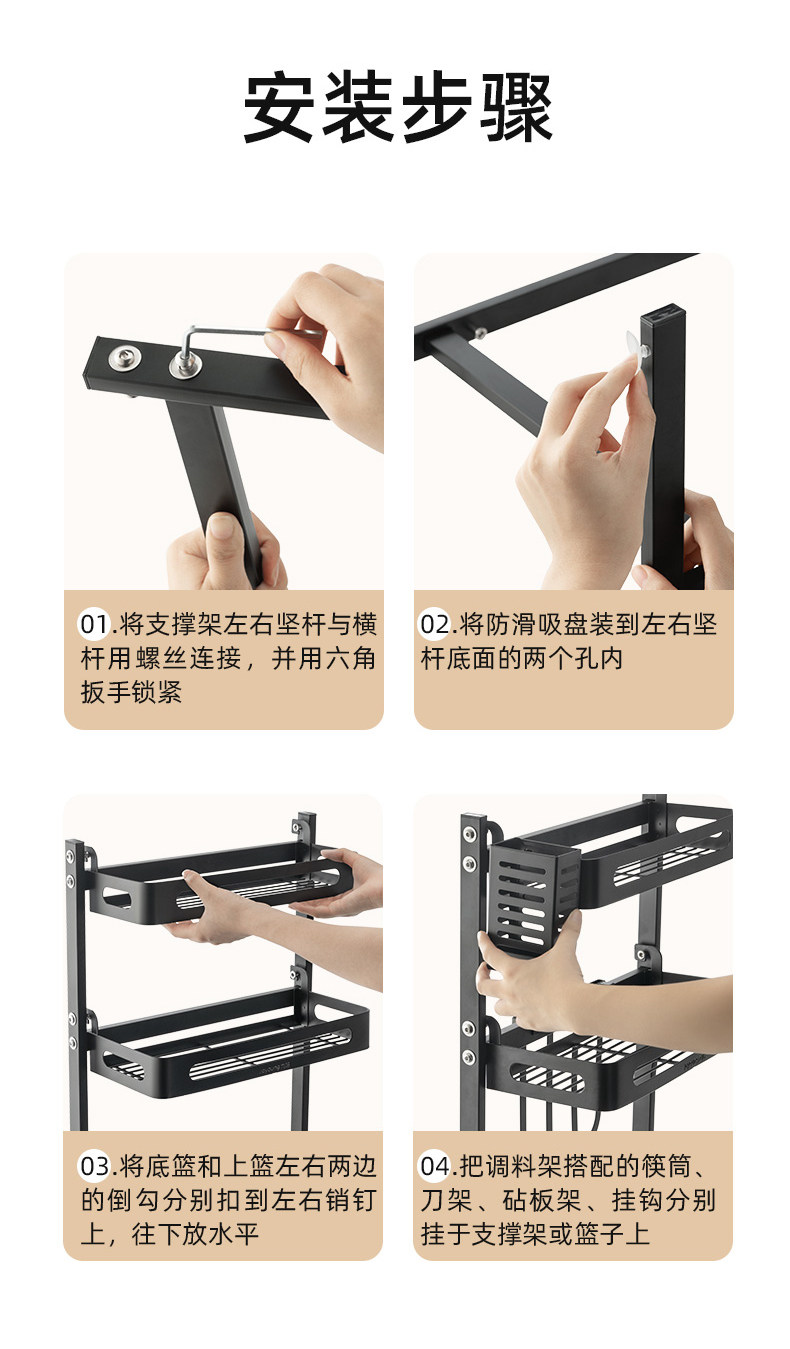 安装步骤

01.将支撑架左右坚杆与横杆用螺丝连接，并用六角扳手锁紧

02.将防滑吸盘装到左右坚杆底面的两个孔内

03.将底篮和上篮左右两边的倒勾分别扣到左右销钉上，往下放水平

04.把调料架搭配的筷筒、刀架、砧板架、挂钩分别挂于支撑架或篮子上