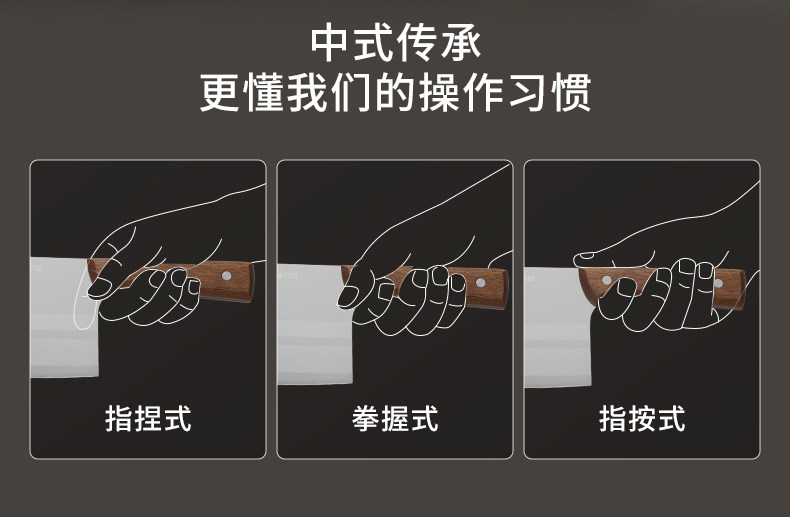 中式传承
更懂我们的操作习惯

指捏式

拳握式

指按式