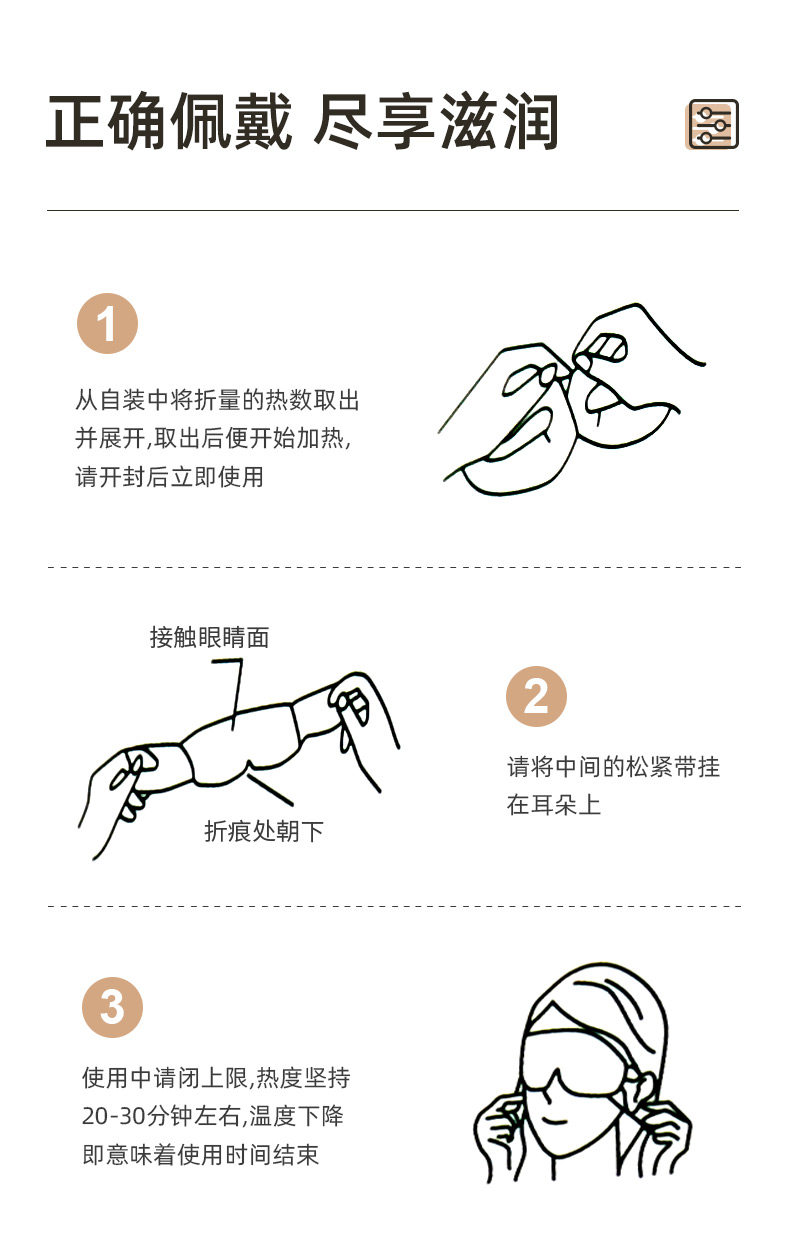 正确佩戴 尽享滋润

1

从自装中将折量的热数取出并展开,取出后便开始加热,请开封后立即使用

接触眼睛面

折痕处朝下

2

请将中间的松紧带挂在耳朵上

3

使用中请闭上限,热度坚持20-30分钟左右,温度下降即意味着使用时间结束