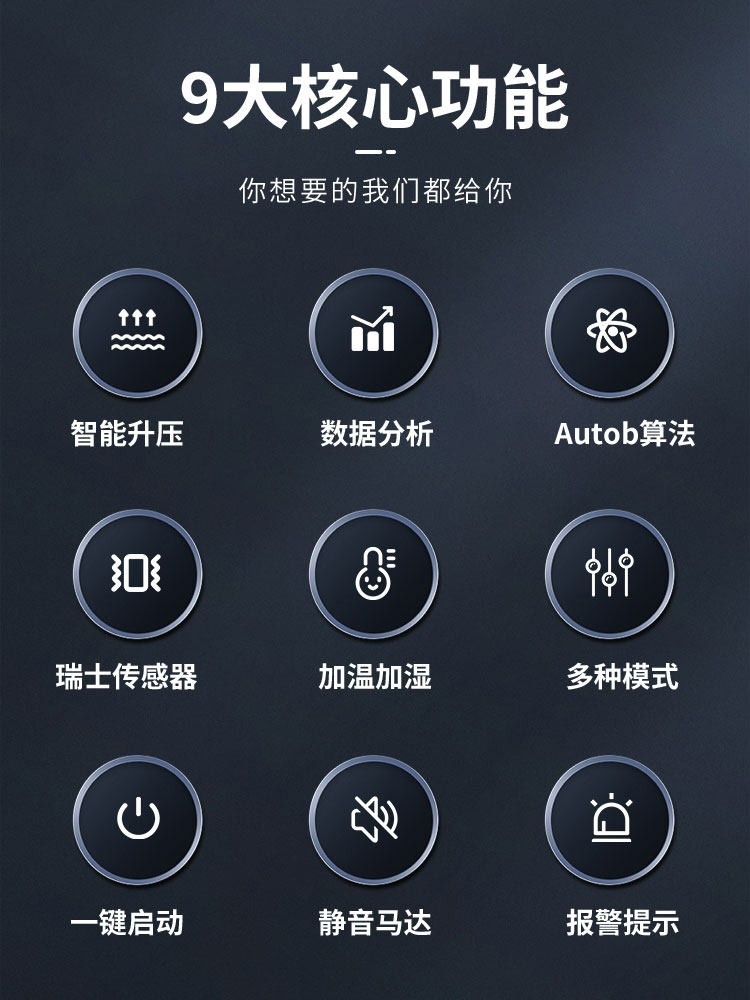 9大核心功能

你想要的我们都给你

智能升压

数据分析

Autob算法

瑞士传感器

加温加湿

多种模式

一键启动

静音马达

报警提示