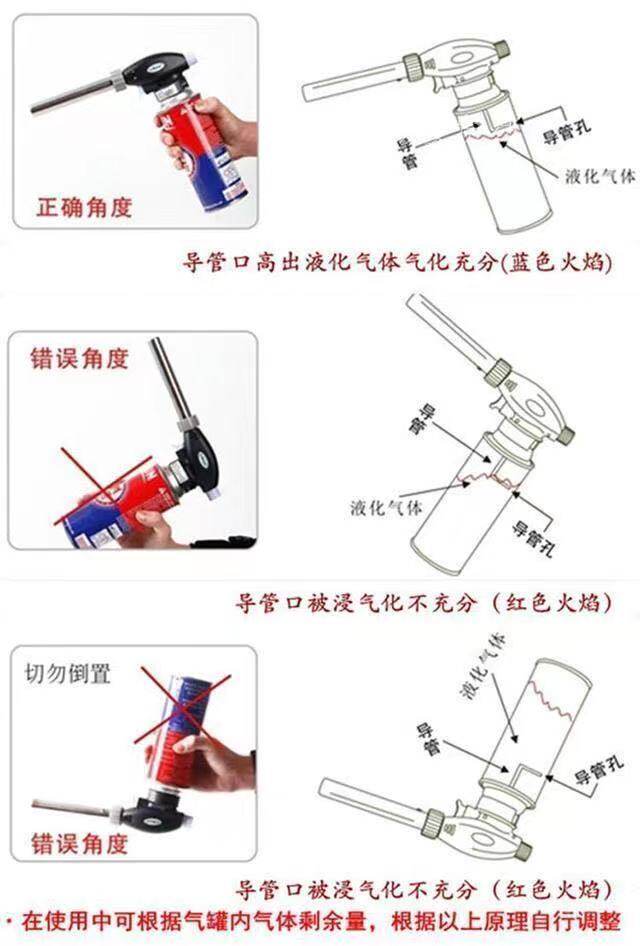 正确角度

导管

导管孔

液化气体

导管口高出液化气体气化充分(蓝色火焰)

错误角度

导管

液化气体

导管孔

导管口被浸气化不充分（红色火焰）

切勿倒置

错误角度

液化气体

导管

导管孔

导管口被浸气化不充分（红色火焰）

· 在使用中可根据气罐内气体剩余量，根据以上原理自行调整