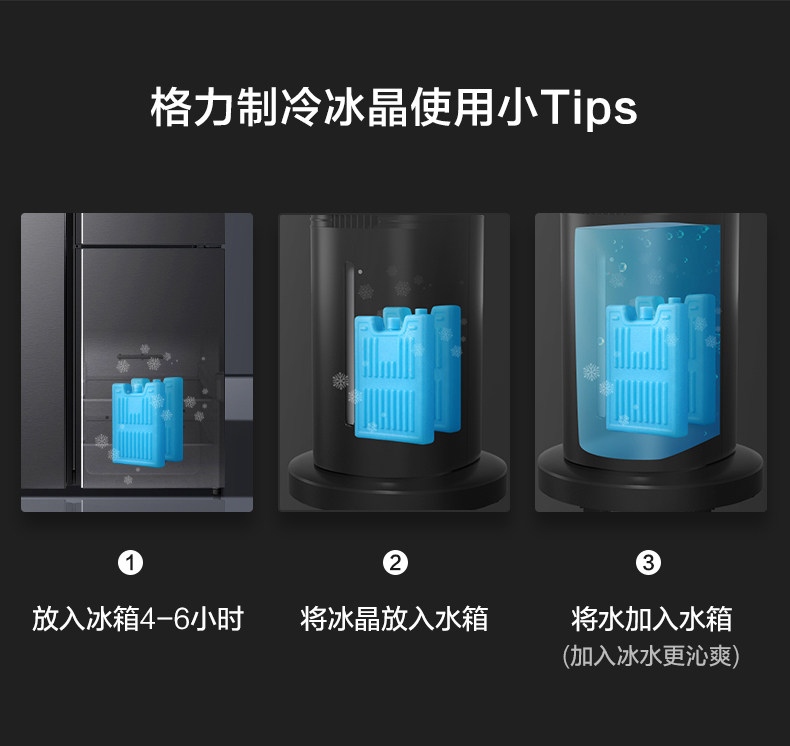 格力制冷冰晶使用小Tips

1
放入冰箱4-6小时

2
将冰晶放入水箱

3
将水加入水箱
(加入冰水更沁爽)