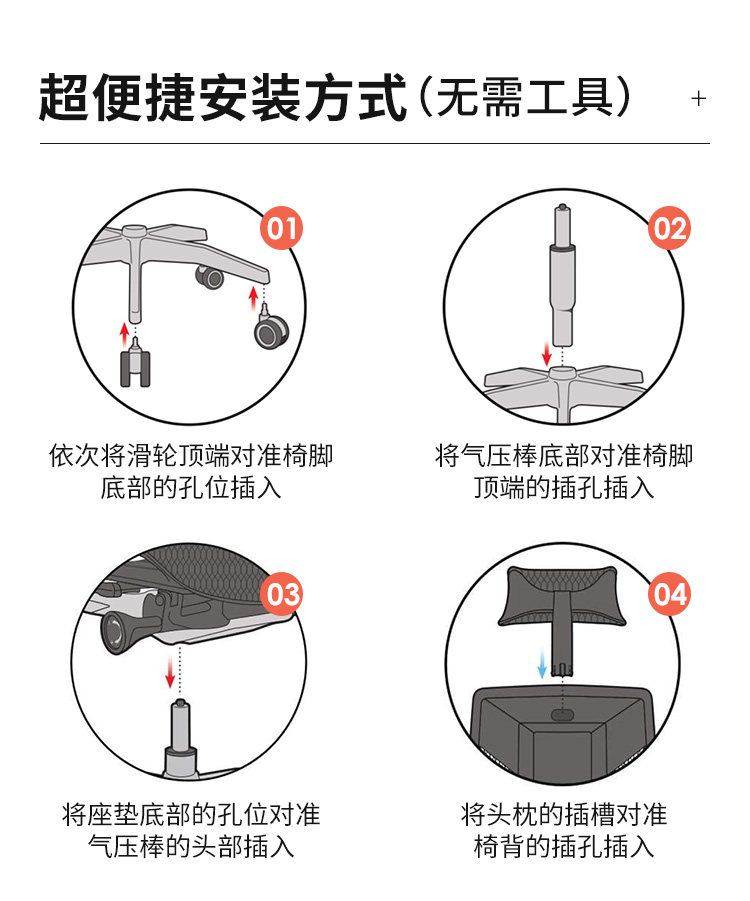 超便捷安装方式（无需工具） +

01

依次将滑轮顶端对准椅脚底部的孔位插入

02

将气压棒底部对准椅脚顶端的插孔插入

03

将座垫底部的孔位对准气压棒的头部插入

04

将头枕的插槽对准椅背的插孔插入